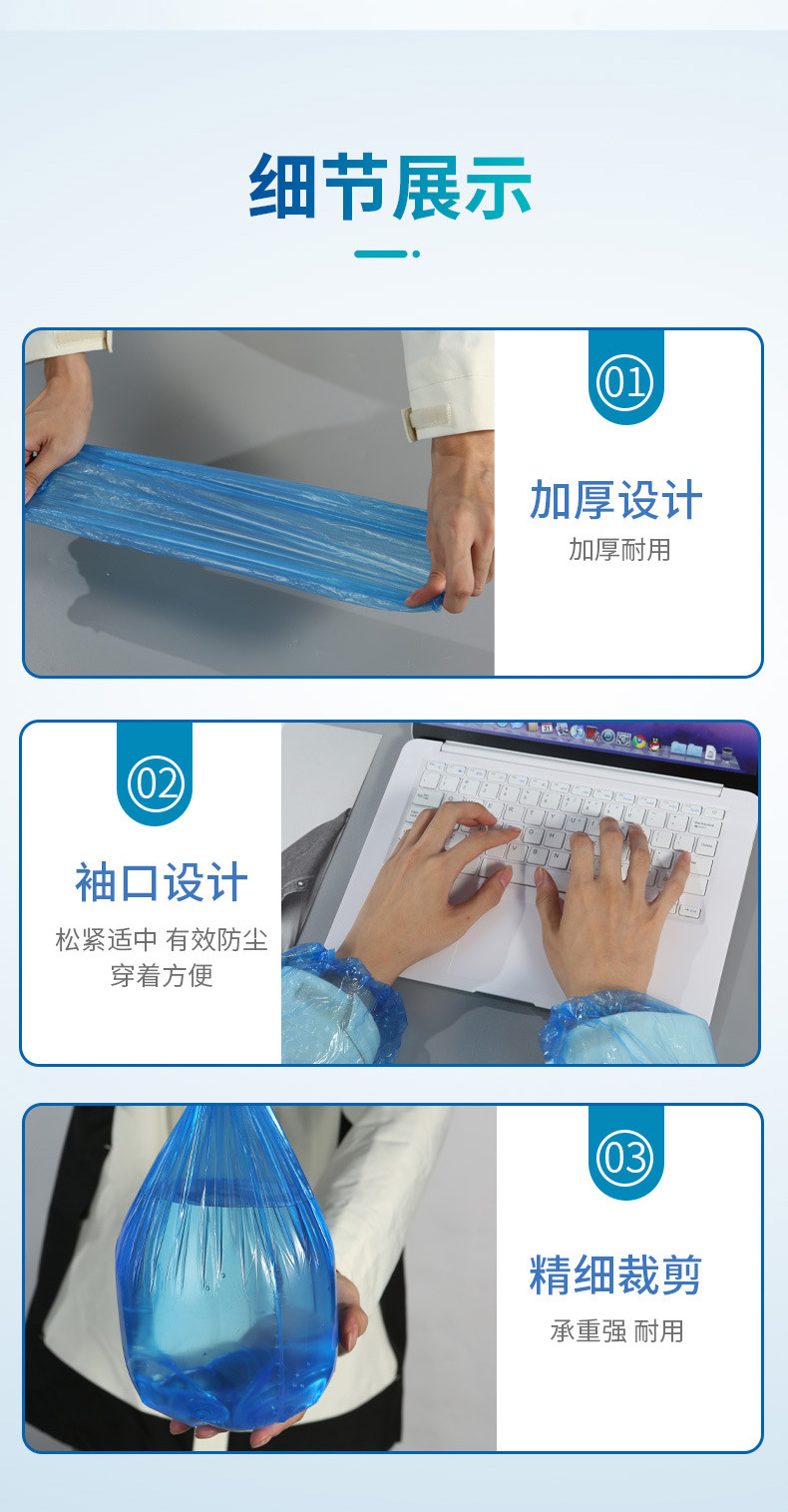 细节展示

01

加厚设计

加厚耐用

02

袖口设计

松紧适中 有效防尘
穿着方便

03

精细裁剪

承重强 耐用