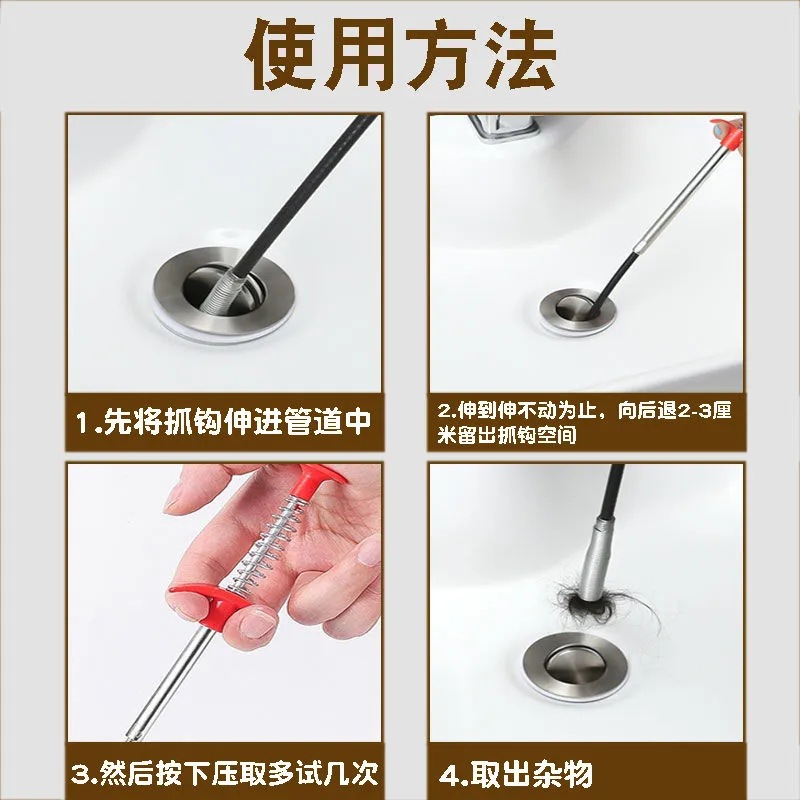 使用方法

1.先将抓钩伸进管道中

2.伸到伸不动为止，向后退2-3厘米留出抓钩空间

3.然后按下压取多试几次

4.取出杂物