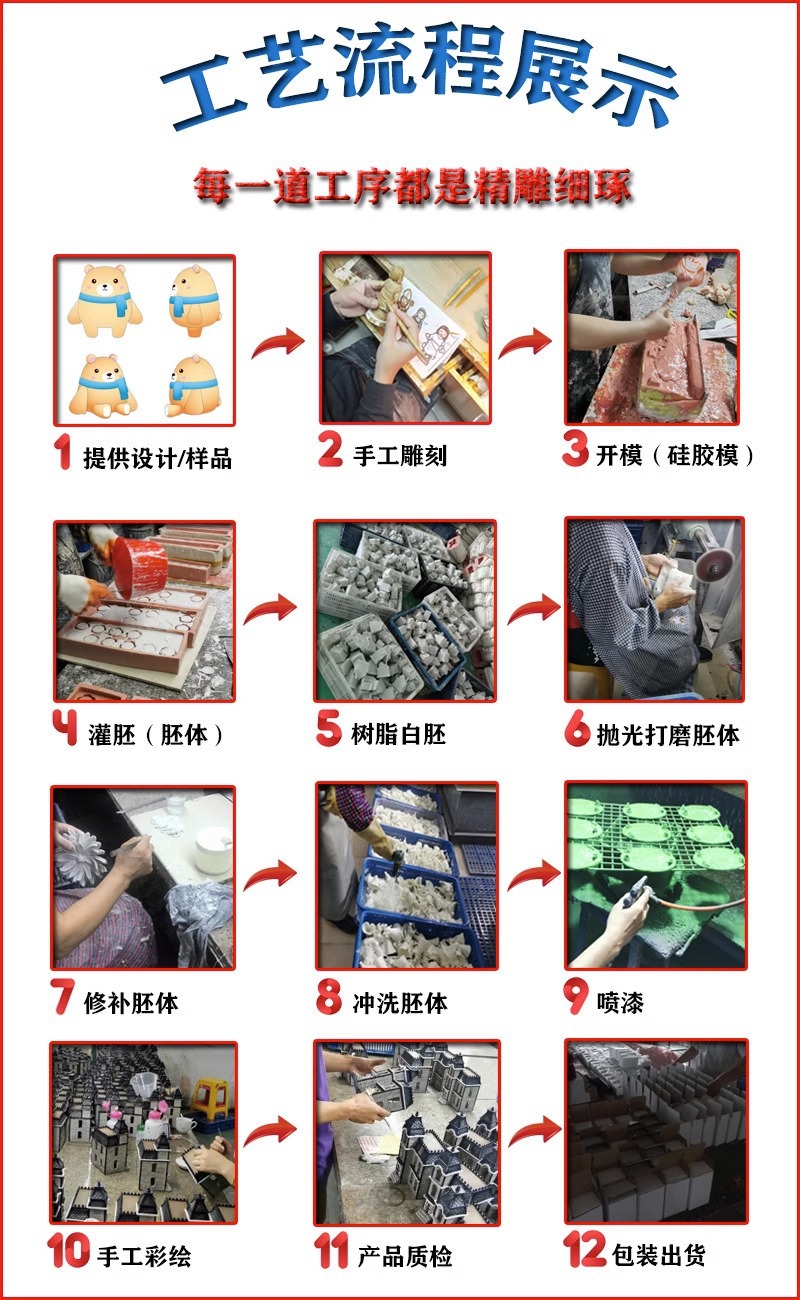 工艺流程展示

每一道工序都是精雕细琢

1 提供设计/样品

2 手工雕刻

3 开模（硅胶模）

4 灌胚（胚体）

5 树脂白胚

6 抛光打磨胚体

7 修补胚体

8 冲洗胚体

9 喷漆

10 手工彩绘

11 产品质检

12 包装出货