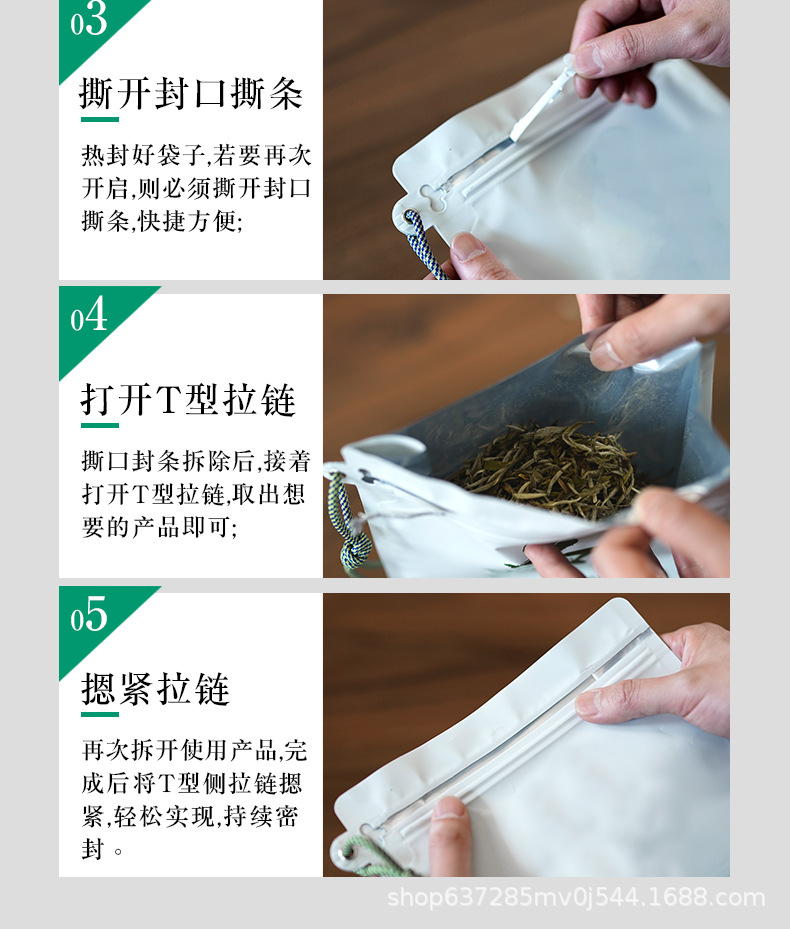 03

撕开封口撕条

热封好袋子,若要再次开启,则必须撕开封口撕条,快捷方便;

04

打开T型拉链

撕口封条拆除后,接着打开T型拉链,取出想要的产品即可;

05

摁紧拉链

再次拆开使用产品,完成后将T型侧拉链摁紧,轻松实现,持续密封。

shop637285mv0j544.1688.com