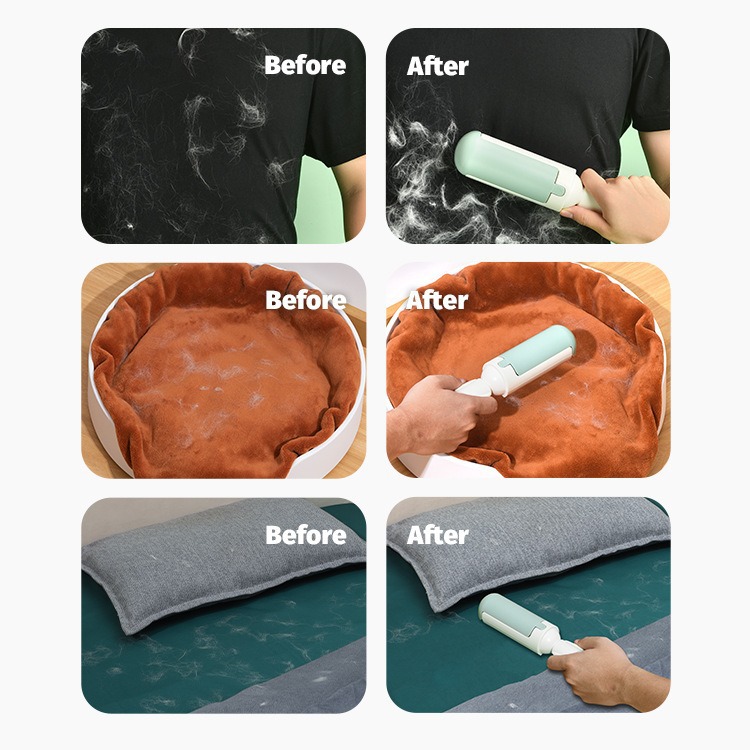 Before

After

Before

After

Before

After