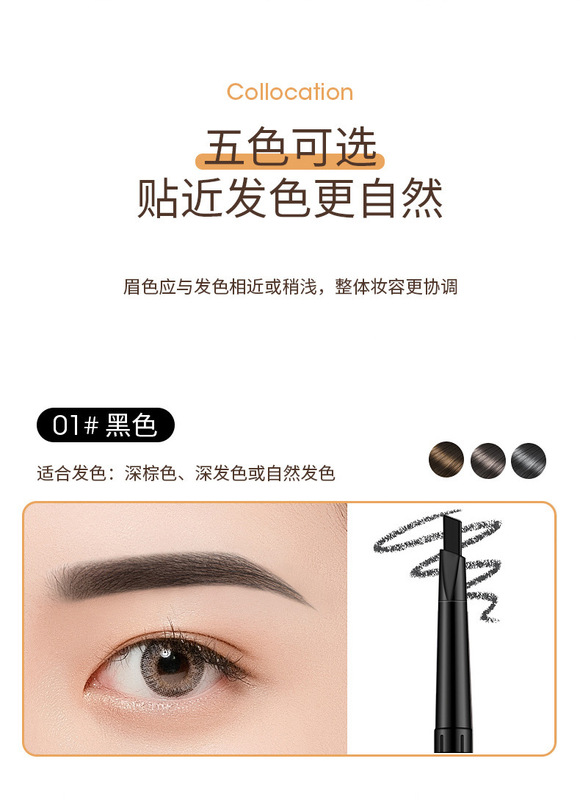 Collocation

五色可选
贴近发色更自然

眉色应与发色相近或稍浅，整体妆容更协调

01# 黑色

适合发色：深棕色、深发色或自然发色