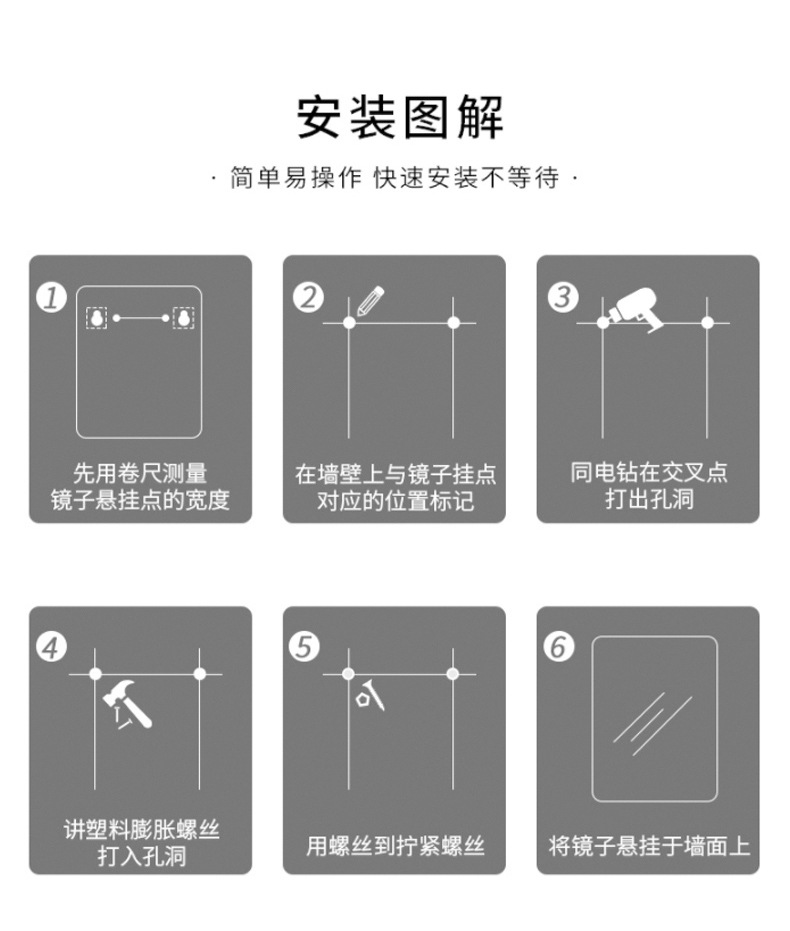 安装图解

· 简单易操作 快速安装不等待 ·

1
先用卷尺测量
镜子悬挂点的宽度

2
在墙壁上与镜子挂点
对应的位置标记

3
同电钻在交叉点
打出孔洞

4
讲塑料膨胀螺丝
打入孔洞

5
用螺丝到拧紧螺丝

6
将镜子悬挂于墙面上