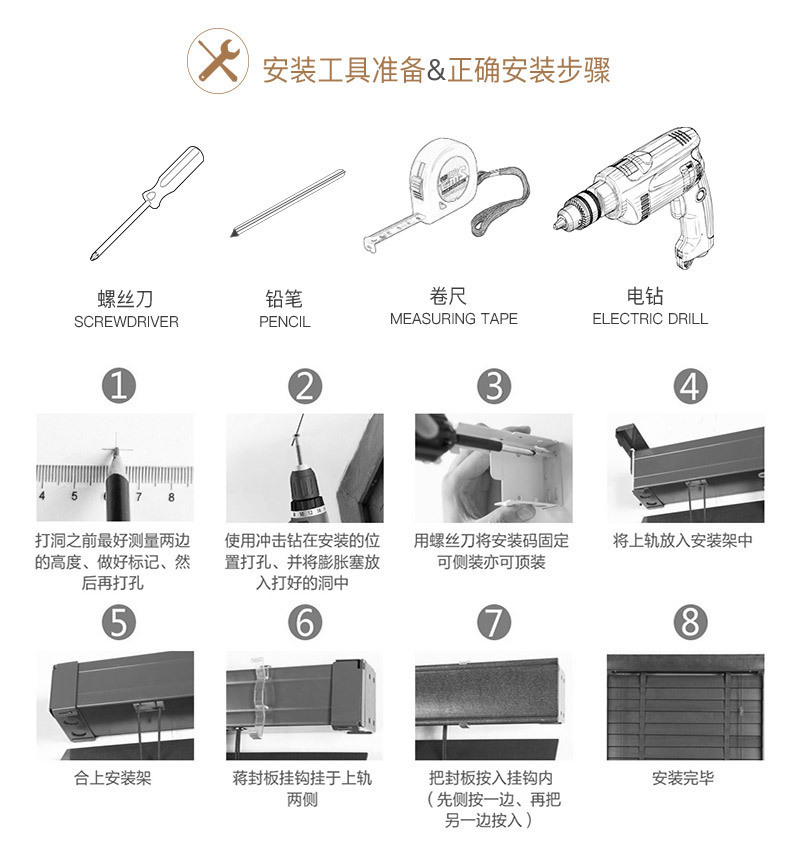 安装工具准备&正确安装步骤

螺丝刀
SCREWDRIVER

铅笔
PENCIL

卷尺
MEASURING TAPE

电钻
ELECTRIC DRILL

1

4 5 6 7 8

打洞之前最好测量两边的高度、做好标记、然后再打孔

2

使用冲击钻在安装的位置打孔、并将膨胀塞放入打好的洞中

3

用螺丝刀将安装码固定可侧装亦可顶装

4

将上轨放入安装架中

5

合上安装架

6

蒋封板挂钩挂于上轨两侧

7

把封板按入挂钩内（先侧按一边、再把另一边按入）

8

安装完毕