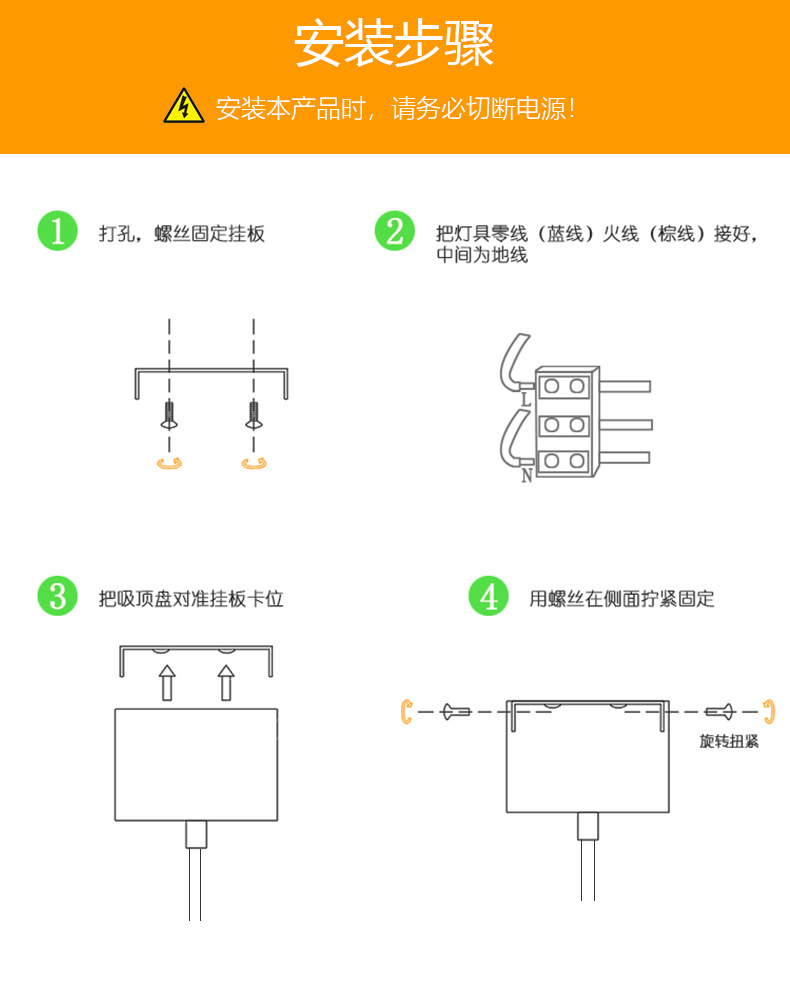 安装步骤

安装本产品时，请务必切断电源！

1 打孔，螺丝固定挂板

2 把灯具零线（蓝线）火线（棕线）接好，中间为地线

L

N

3 把吸顶盘对准挂板卡位

4 用螺丝在侧面拧紧固定

旋转扭紧