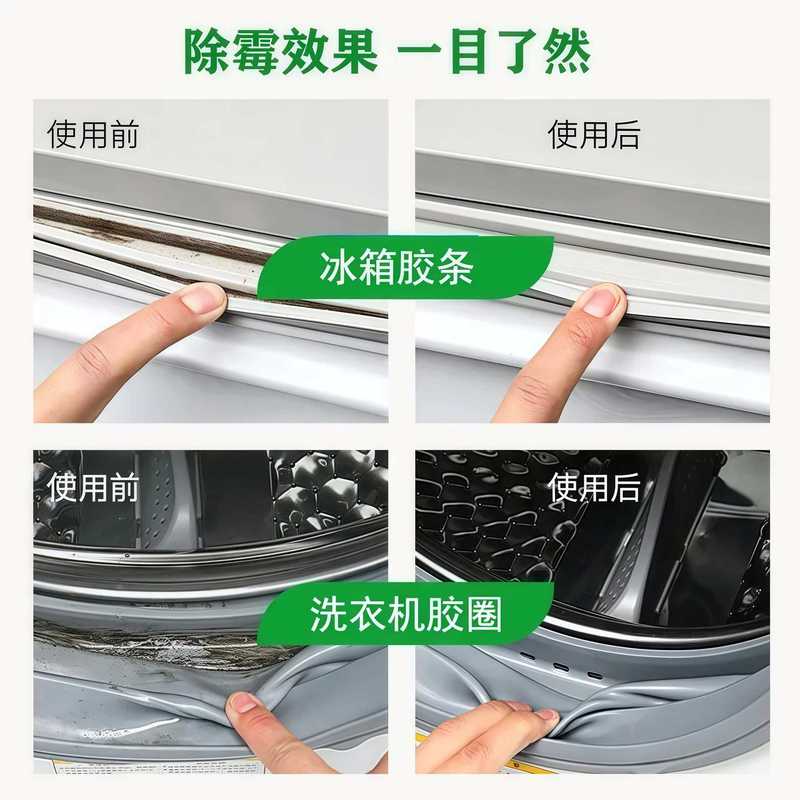 除霉效果 一目了然

使用前

使用后

冰箱胶条

使用前

使用后

洗衣机胶圈