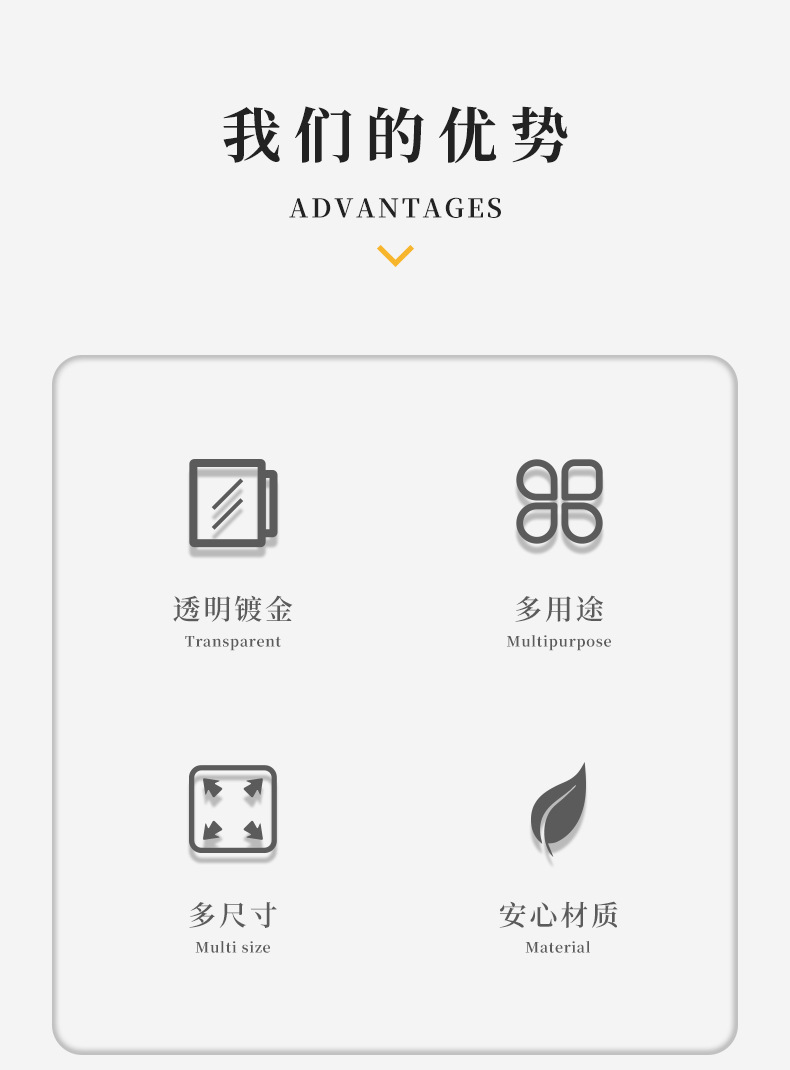 我们的优势

ADVANTAGES

透明镀金
Transparent

多用途
Multipurpose

多尺寸
Multi size

安心材质
Material