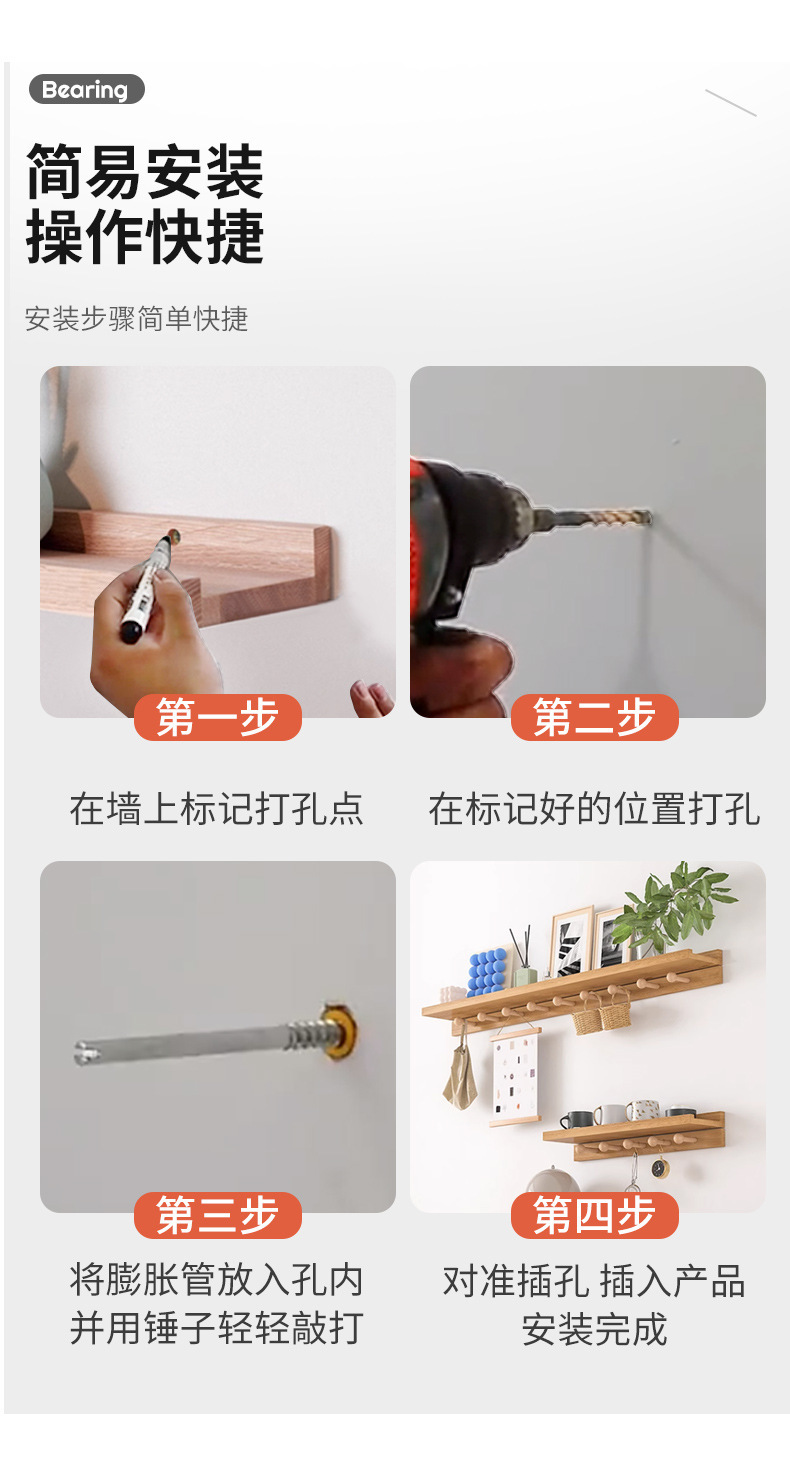 Bearing

简易安装
操作快捷

安装步骤简单快捷

第一步

在墙上标记打孔点

第二步

在标记好的位置打孔

第三步

将膨胀管放入孔内
并用锤子轻轻敲打

第四步

对准插孔 插入产品
安装完成