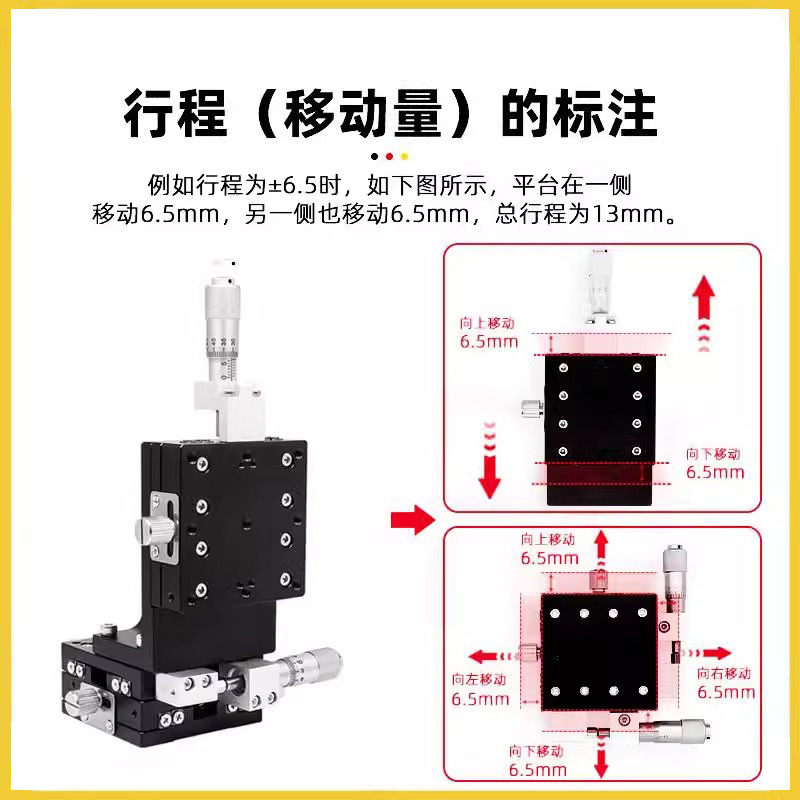 行程（移动量）的标注

例如行程为±6.5时，如下图所示，平台在一侧移动6.5mm，另一侧也移动6.5mm，总行程为13mm。

向上移动
6.5mm

向下移动
6.5mm

向上移动
6.5mm

向左移动
6.5mm

向右移动
6.5mm

向下移动
6.5mm