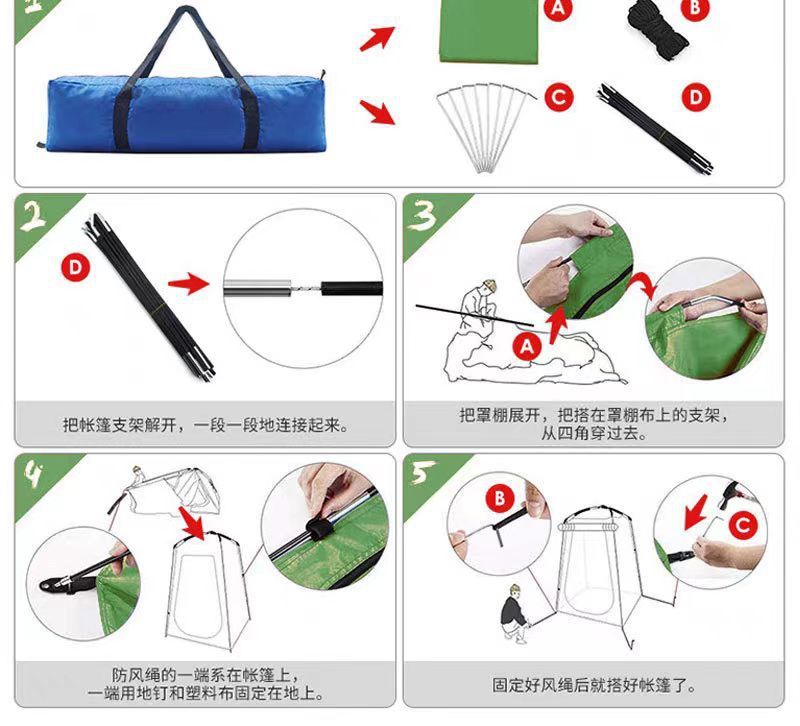 1

A

B

C

D

2

D

把帐篷支架解开，一段一段地连接起来。

3

A

把罩棚展开，把搭在罩棚布上的支架，从四角穿过去。

4

防风绳的一端系在帐篷上，一端用地钉和塑料布固定在地上。

5

B

C

固定好风绳后就搭好帐篷了。