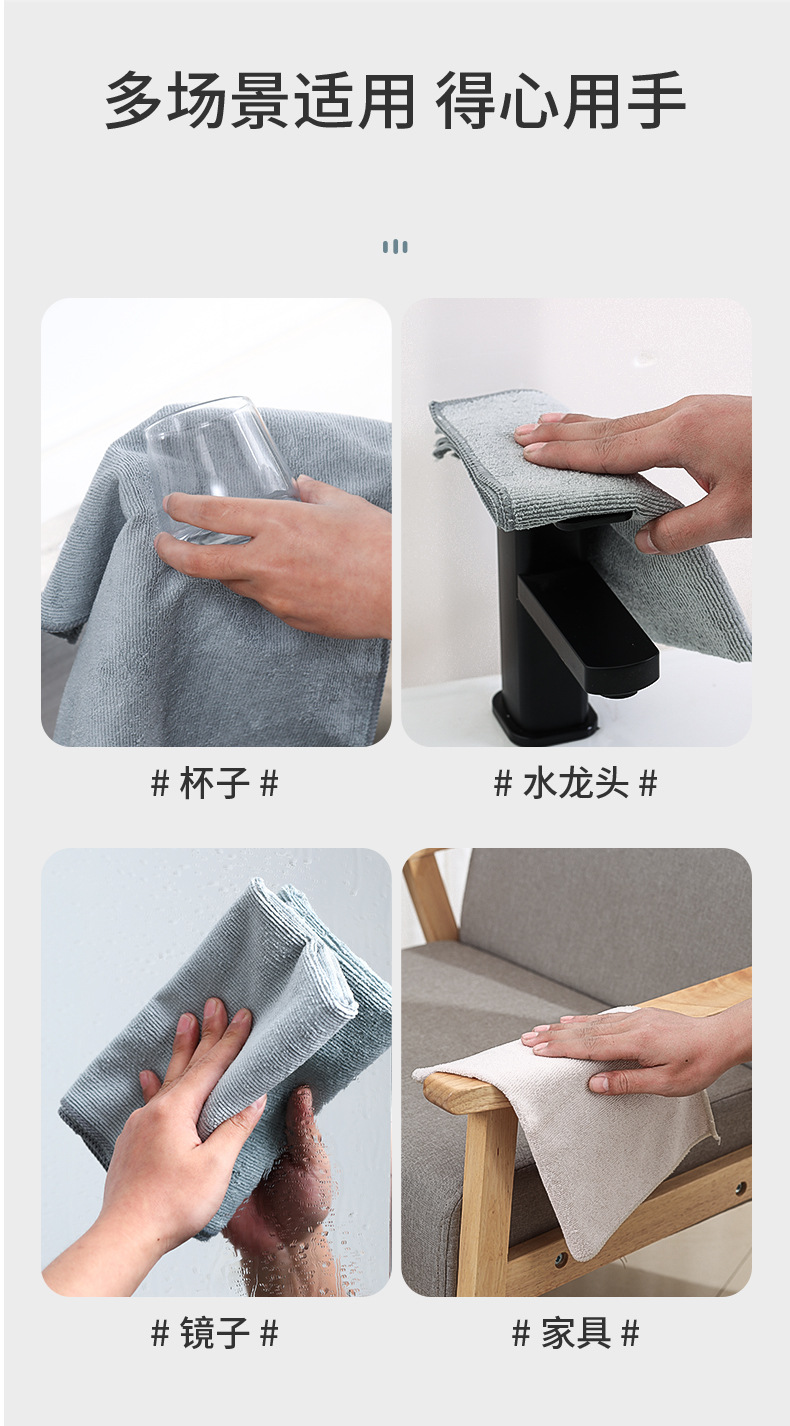 多场景适用 得心用手

# 杯子 #

# 水龙头 #

# 镜子 #

# 家具 #