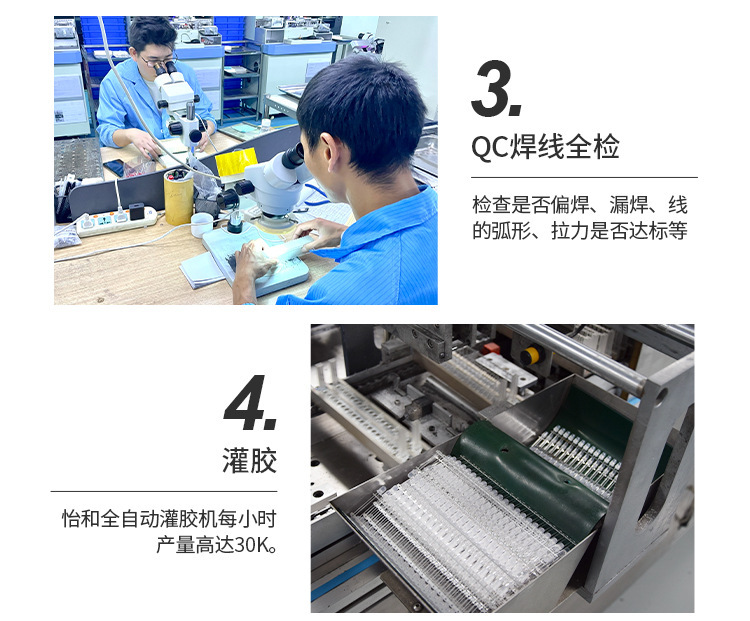 3.

QC焊线全检

检查是否偏焊、漏焊、线的弧形、拉力是否达标等

4.

灌胶

怡和全自动灌胶机每小时产量高达30K。