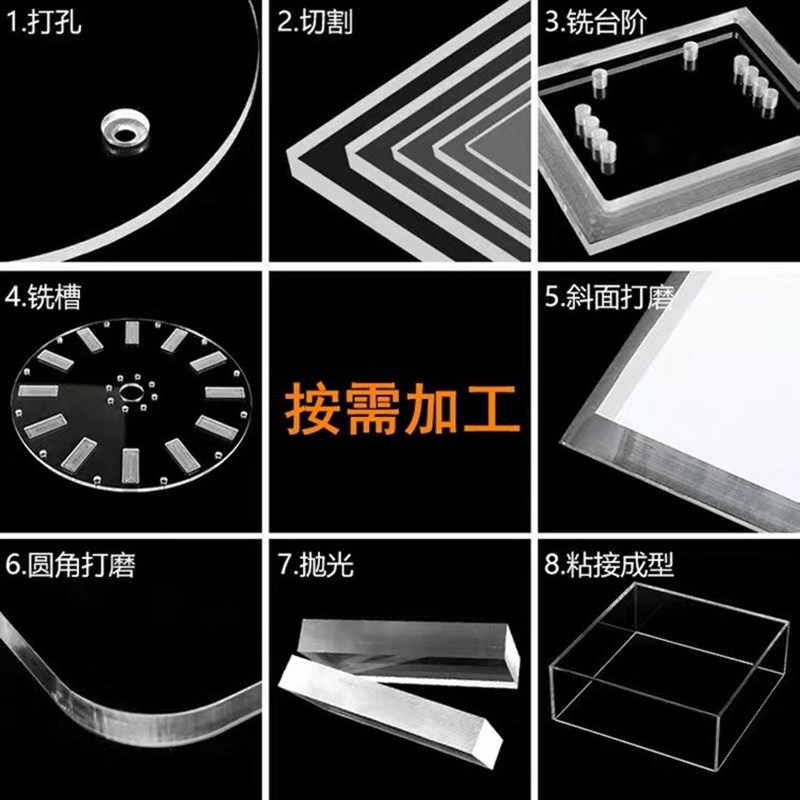 1.打孔

2.切割

3.铣台阶

4.铣槽

按需加工

5.斜面打磨

6.圆角打磨

7.抛光

8.粘接成型