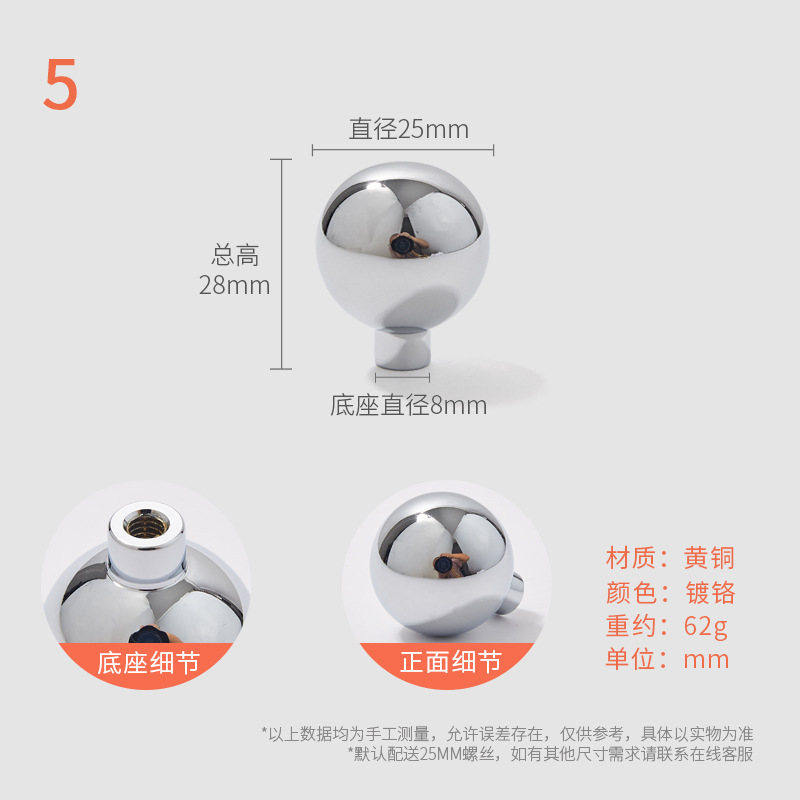 5

直径25mm

总高
28mm

底座直径8mm

底座细节

正面细节

材质：黄铜
颜色：镀铬
重约：62g
单位：mm

*以上数据均为手工测量，允许误差存在，仅供参考，具体以实物为准
*默认配送25MM螺丝，如有其他尺寸需求请联系在线客服