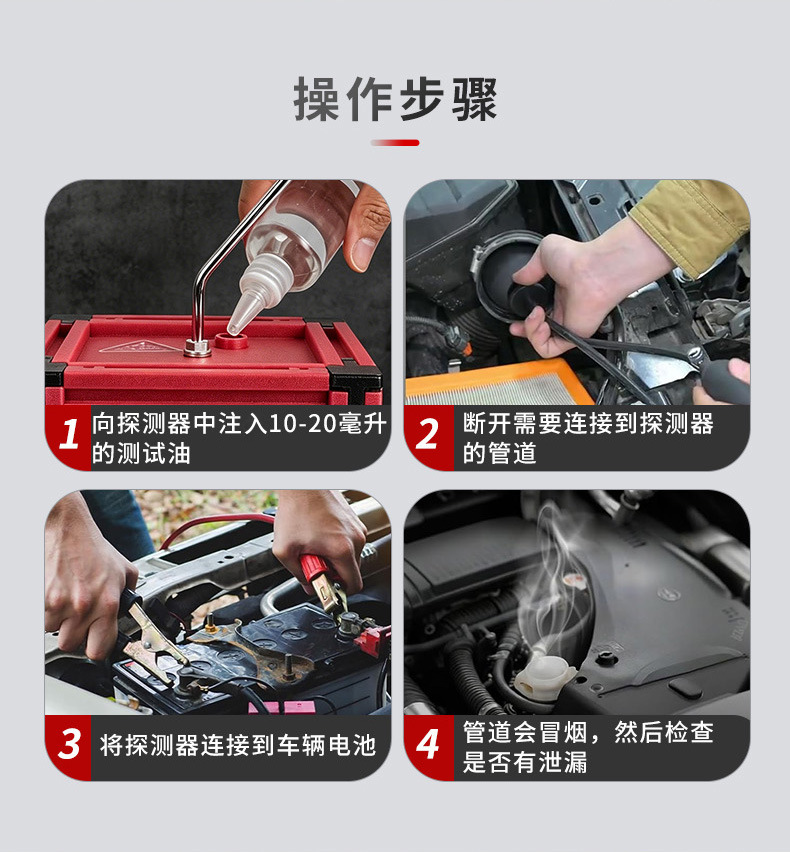 操作步骤

1 向探测器中注入10-20毫升的测试油

2 断开需要连接到探测器的管道

3 将探测器连接到车辆电池

4 管道会冒烟，然后检查是否有泄漏