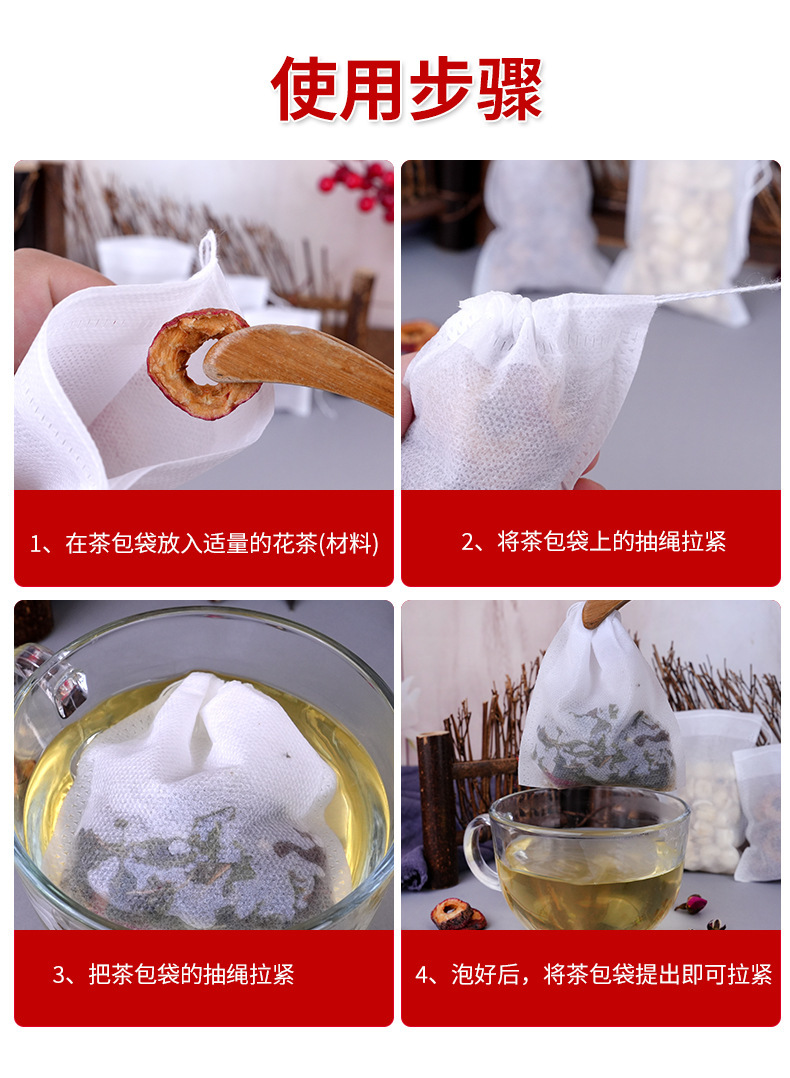 使用步骤

1、在茶包袋放入适量的花茶(材料)

2、将茶包袋上的抽绳拉紧

3、把茶包袋的抽绳拉紧

4、泡好后，将茶包袋提出即可拉紧