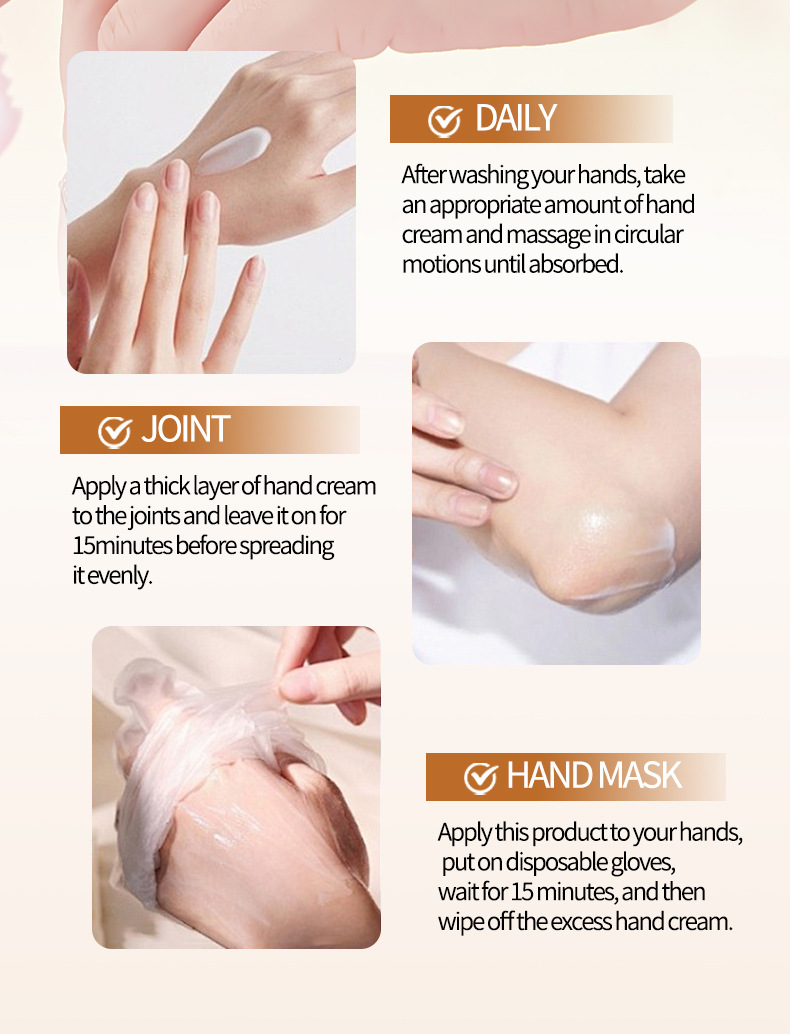 DAILY

After washing your hands, take an appropriate amount of hand cream and massage in circular motions until absorbed.

JOINT

Apply a thick layer of hand cream to the joints and leave it on for 15minutes before spreading it evenly.

HAND MASK

Apply this product to your hands, put on disposable gloves, wait for 15 minutes, and then wipe off the excess hand cream.