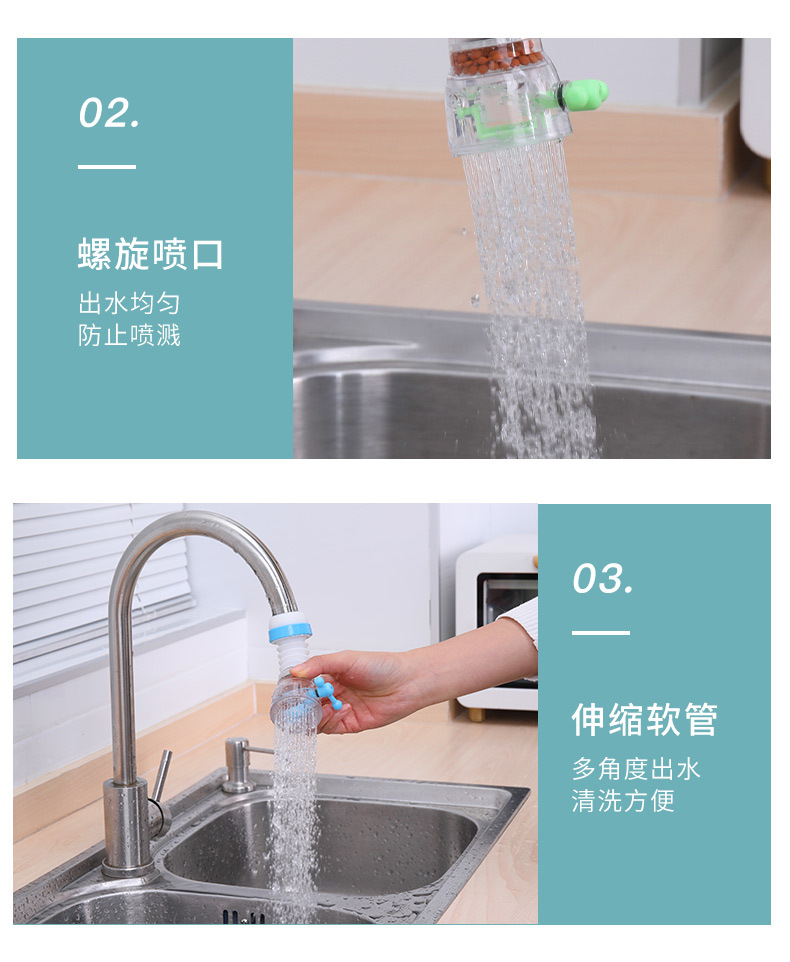 02.

螺旋喷口

出水均匀
防止喷溅

03.

伸缩软管

多角度出水
清洗方便