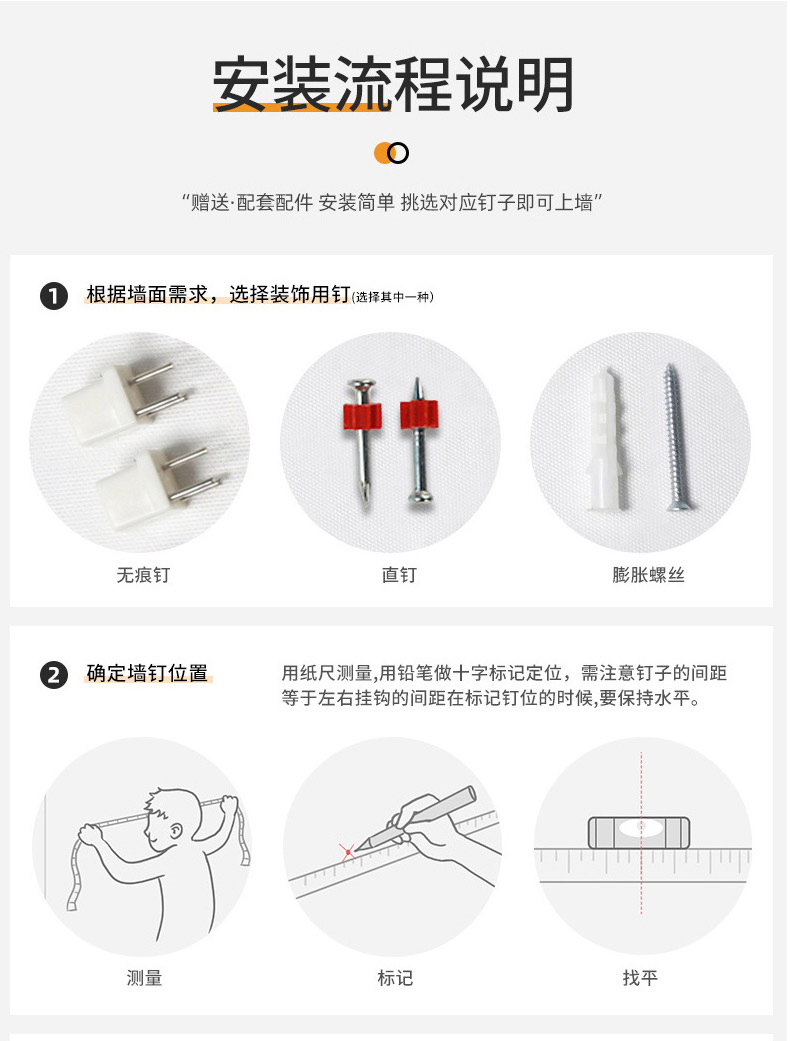 安装流程说明

“赠送·配套配件 安装简单 挑选对应钉子即可上墙”

1 根据墙面需求，选择装饰用钉(选择其中一种)

无痕钉

直钉

膨胀螺丝

2 确定墙钉位置

用纸尺测量,用铅笔做十字标记定位，需注意钉子的间距等于左右挂钩的间距在标记钉位的时候,要保持水平。

测量

标记

找平