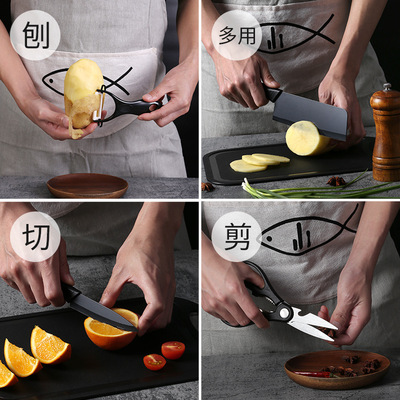 刨

多用

切

剪