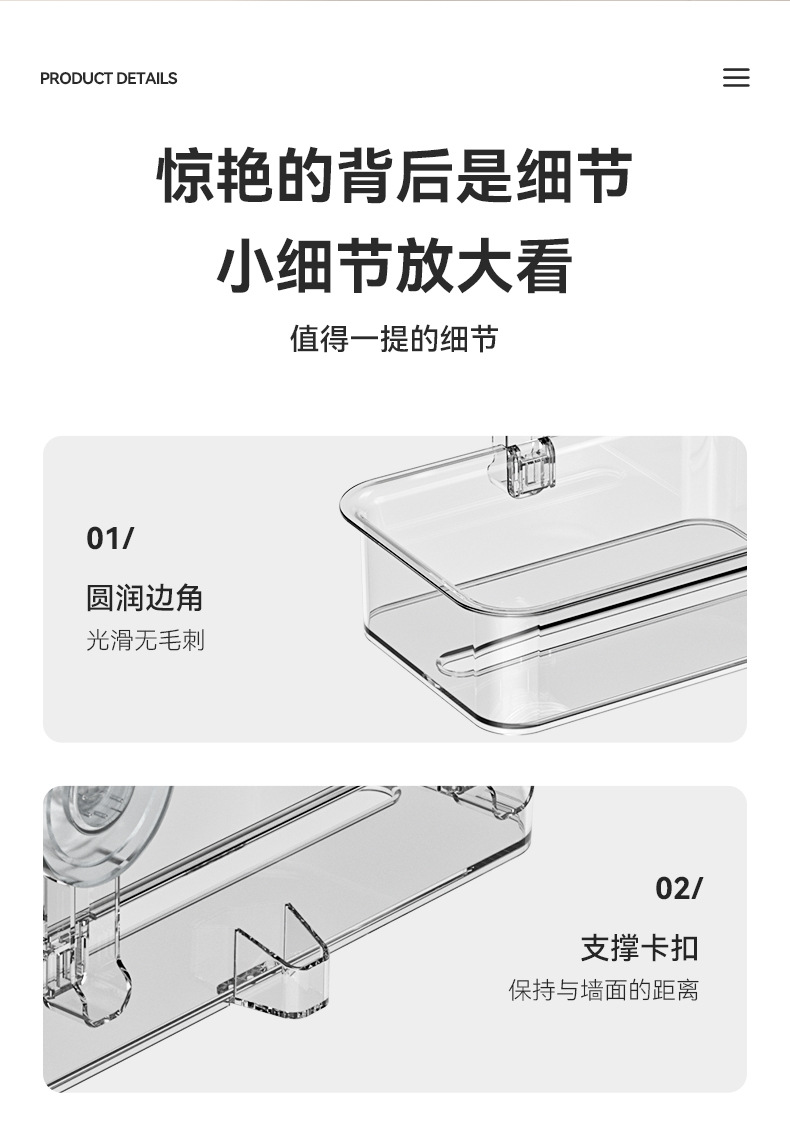 PRODUCT DETAILS

惊艳的背后是细节
小细节放大看

值得一提的细节

01/

圆润边角
光滑无毛刺

02/

支撑卡扣
保持与墙面的距离