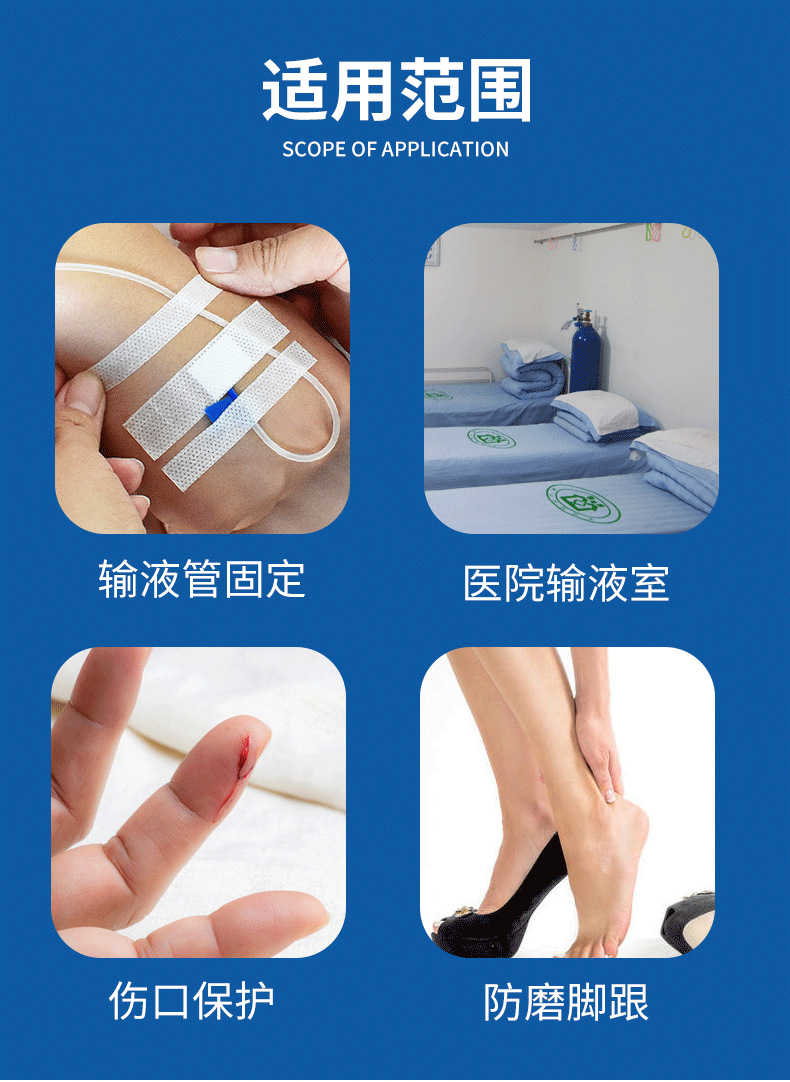 适用范围
SCOPE OF APPLICATION

输液管固定

医院输液室

伤口保护

防磨脚跟