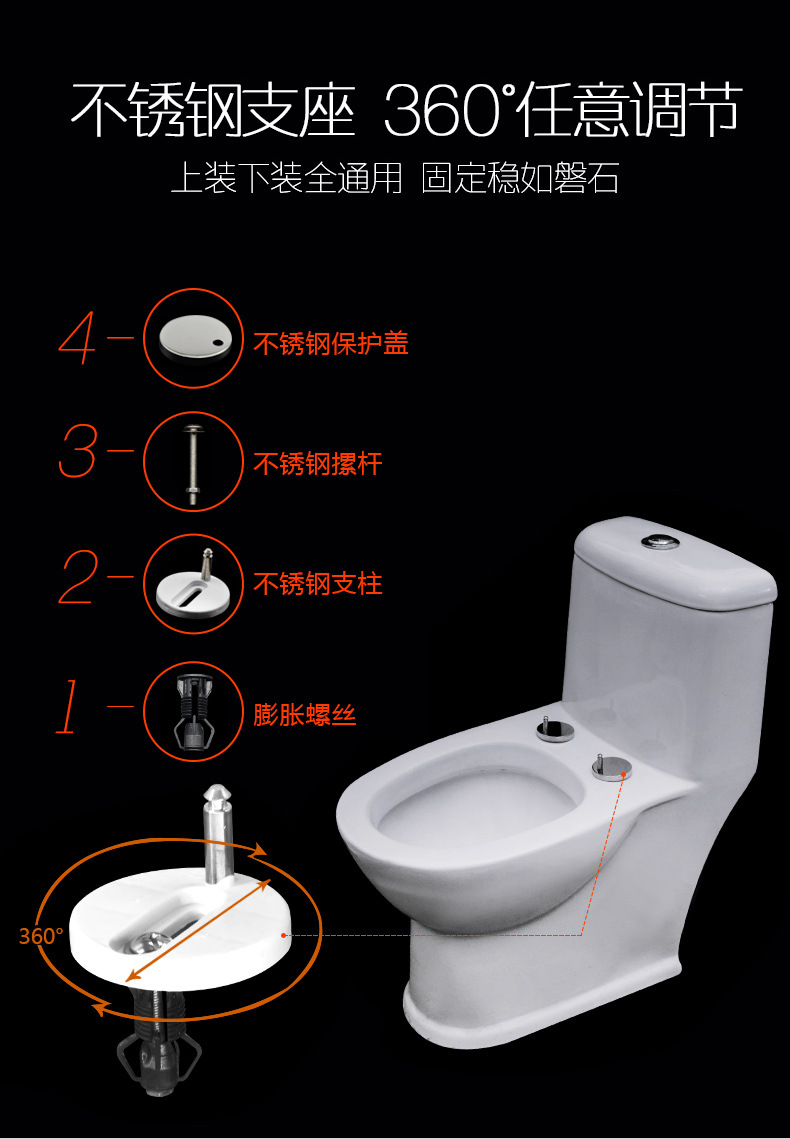 不锈钢支座 360°任意调节

上装下装全通用 固定稳如磐石

4 - 不锈钢保护盖

3 - 不锈钢摞杆

2 - 不锈钢支柱

1 - 膨胀螺丝

360°