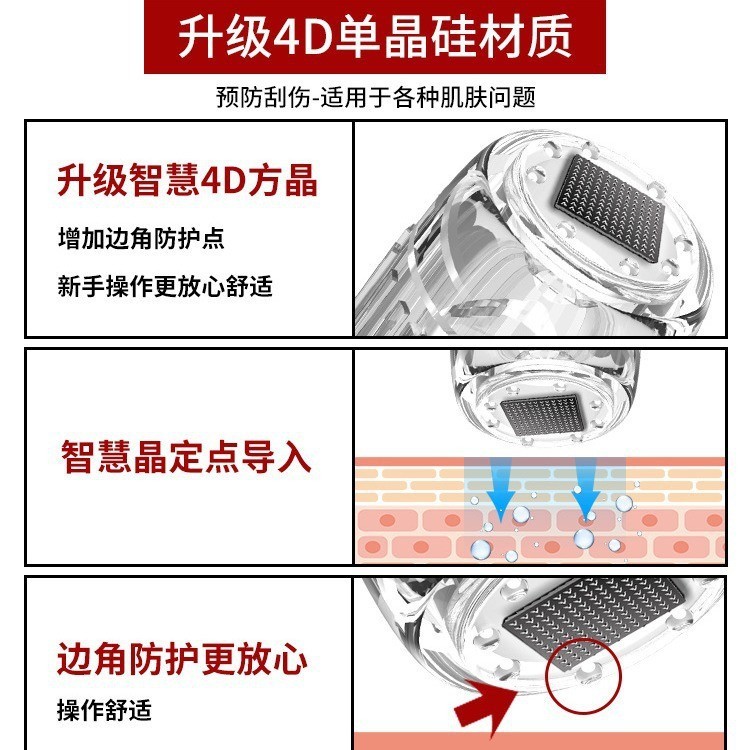 升级4D单晶硅材质

预防刮伤-适用于各种肌肤问题

升级智慧4D方晶

增加边角防护点

新手操作更放心舒适

智慧晶定点导入

边角防护更放心

操作舒适