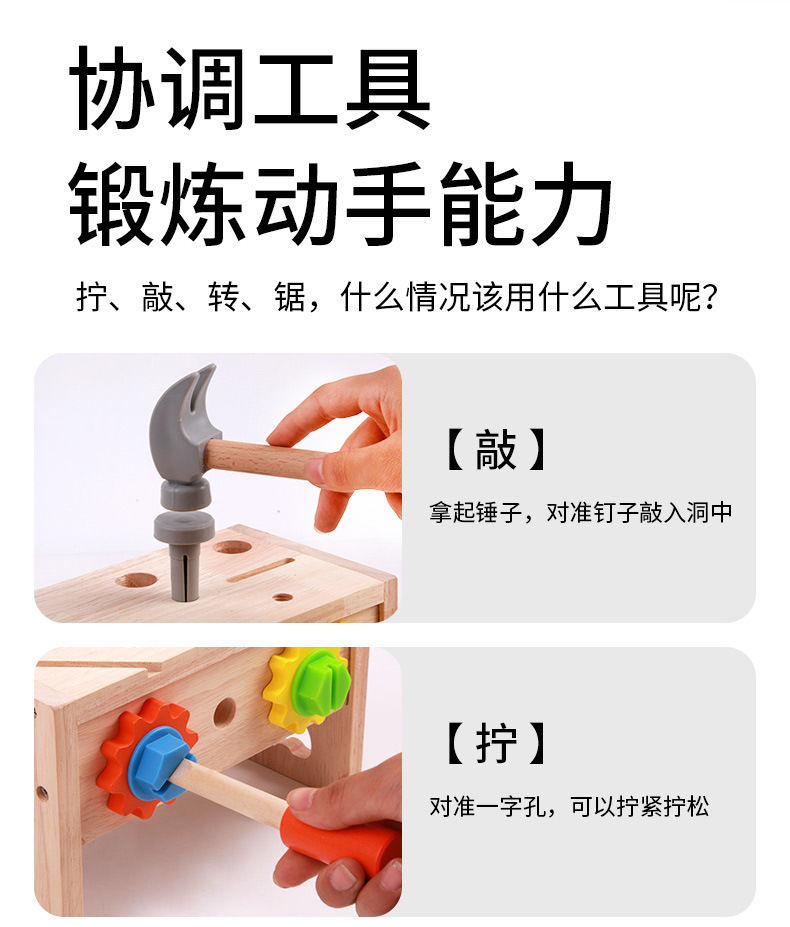 协调工具
锻炼动手能力

拧、敲、转、锯，什么情况该用什么工具呢？

【敲】

拿起锤子，对准钉子敲入洞中

【拧】

对准一字孔，可以拧紧拧松