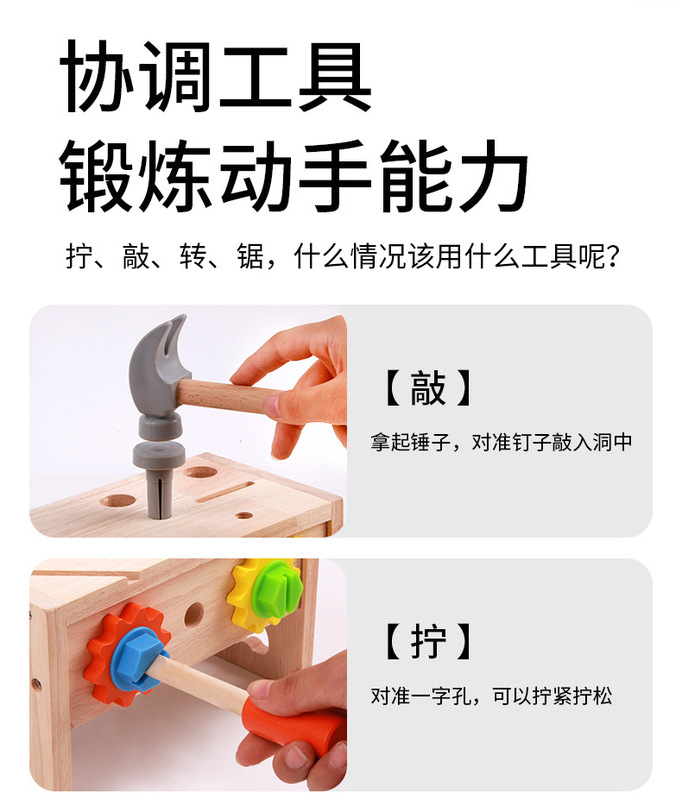 协调工具
锻炼动手能力

拧、敲、转、锯，什么情况该用什么工具呢?

【敲】

拿起锤子，对准钉子敲入洞中

【拧】

对准一字孔，可以拧紧拧松