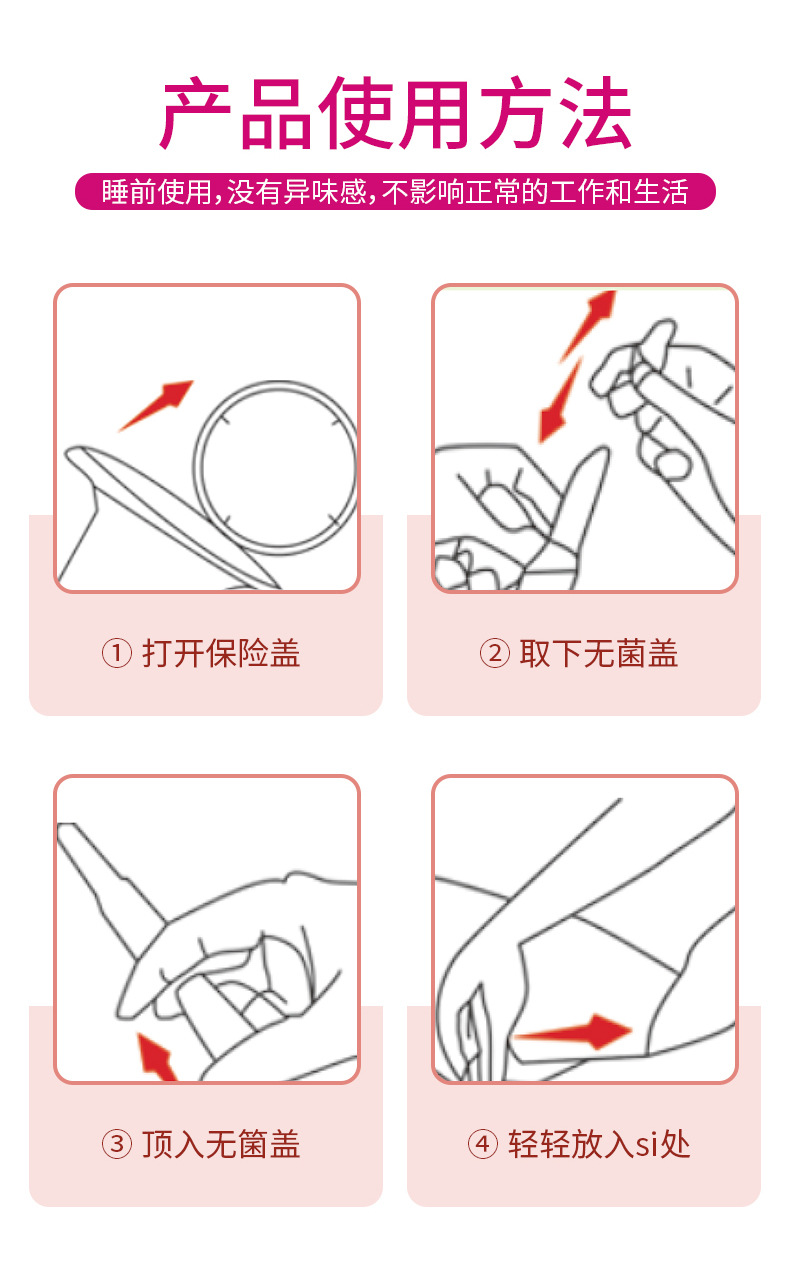 产品使用方法

睡前使用,没有异味感,不影响正常的工作和生活

① 打开保险盖

② 取下无菌盖

③ 顶入无菌盖

④ 轻轻放入si处