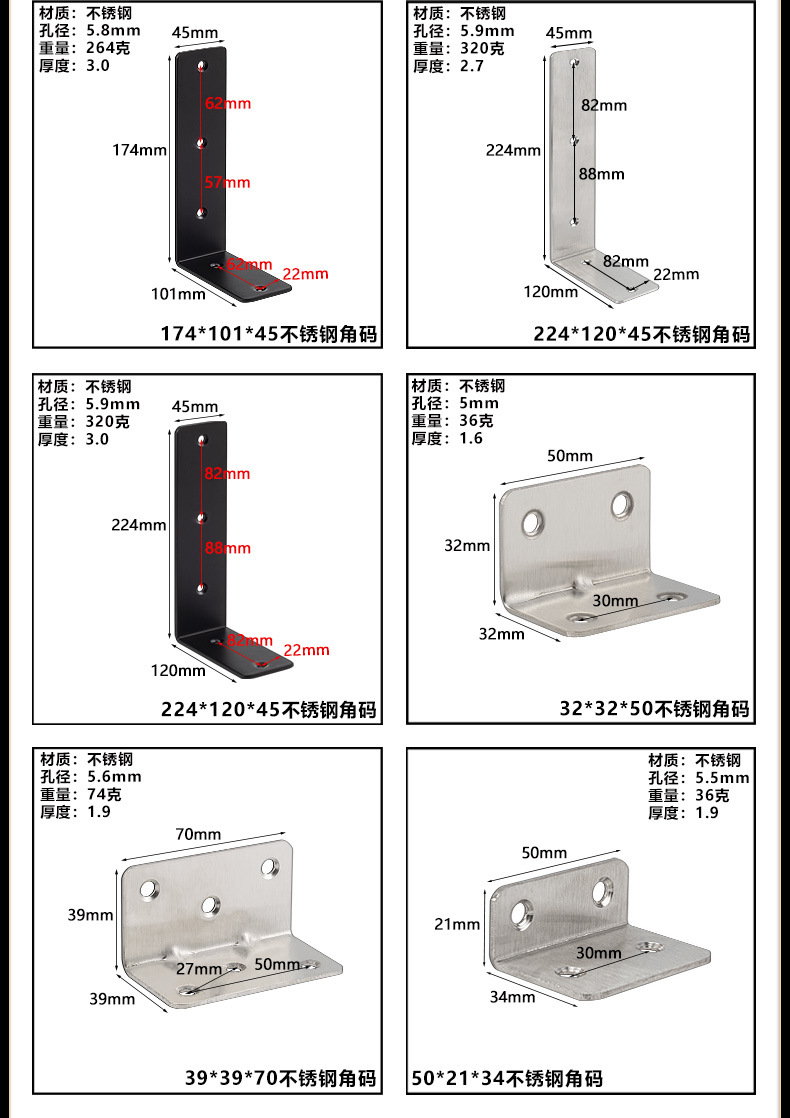 材质：不锈钢
孔径：5.8mm
重量：264克
厚度：3.0

45mm
62mm
174mm
57mm
62mm
22mm
101mm

174*101*45不锈钢角码

材质：不锈钢
孔径：5.9mm
重量：320克
厚度：2.7

45mm
82mm
224mm
88mm
82mm
22mm
120mm

224*120*45不锈钢角码

材质：不锈钢
孔径：5.9mm
重量：320克
厚度：3.0

45mm
82mm
224mm
88mm
82mm
22mm
120mm

224*120*45不锈钢角码

材质：不锈钢
孔径：5mm
重量：36克
厚度：1.6

50mm
32mm
30mm
32mm

32*32*50不锈钢角码

材质：不锈钢
孔径：5.6mm
重量：74克
厚度：1.9

70mm
39mm
27mm
50mm
39mm

39*39*70不锈钢角码

材质：不锈钢
孔径：5.5mm
重量：36克
厚度：1.9

50mm
21mm
30mm
34mm

50*21*34不锈钢角码