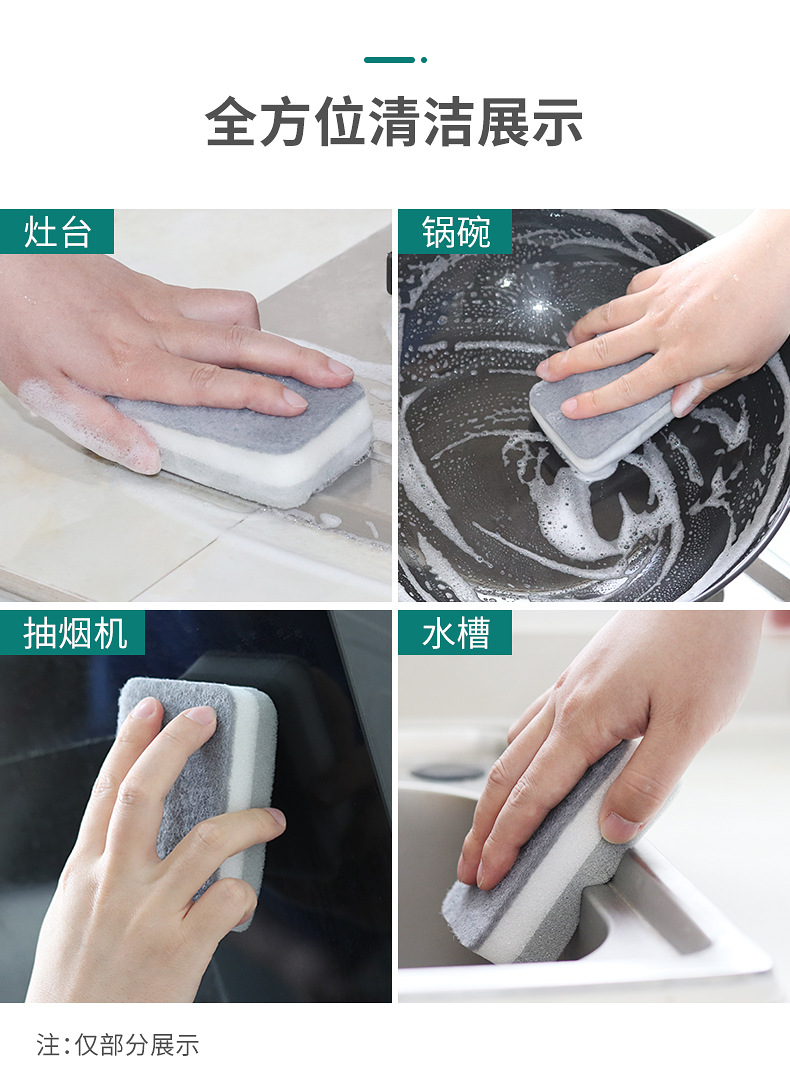 全方位清洁展示

灶台

锅碗

抽烟机

水槽

注：仅部分展示