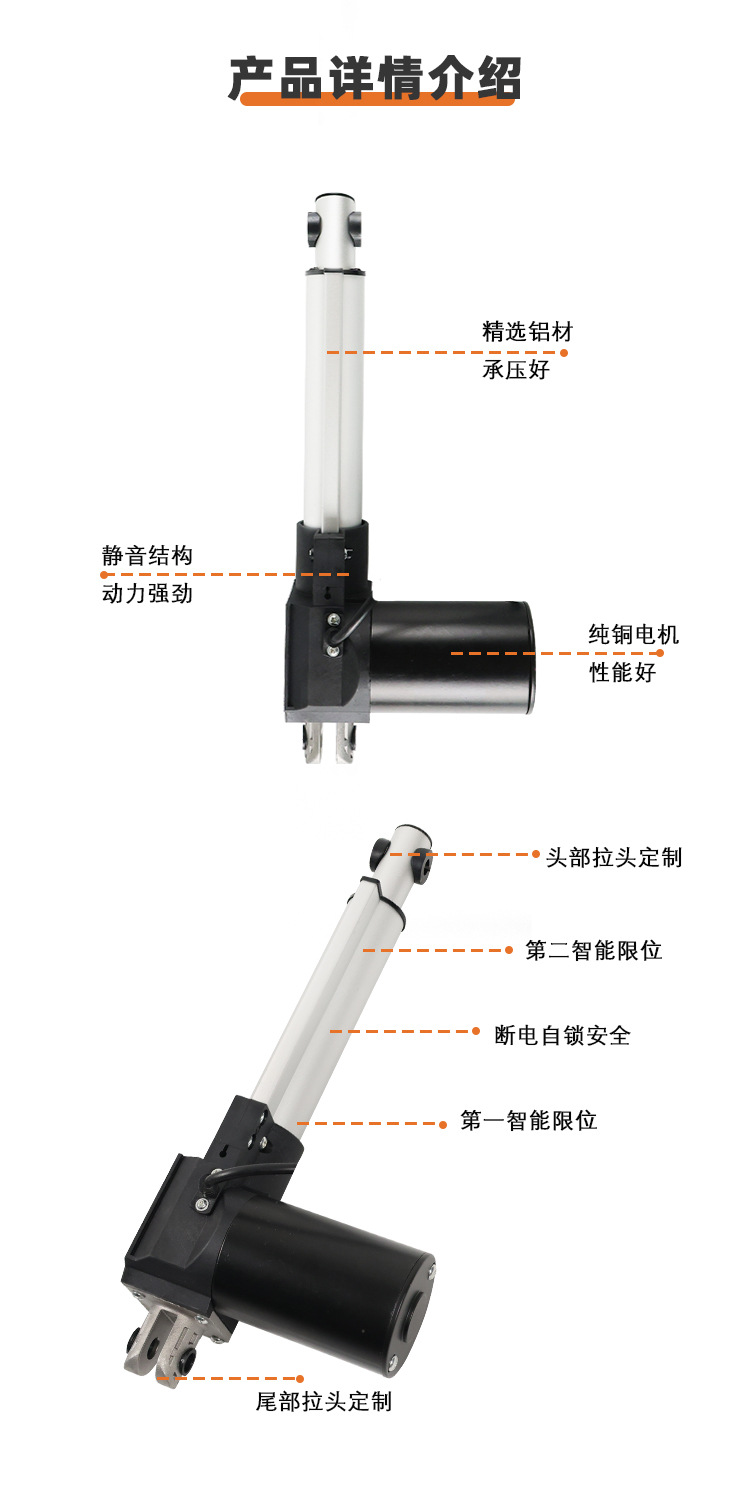 产品详情介绍

精选铝材
承压好

静音结构
动力强劲

纯铜电机
性能好

头部拉头定制

第二智能限位

断电自锁安全

第一智能限位

尾部拉头定制