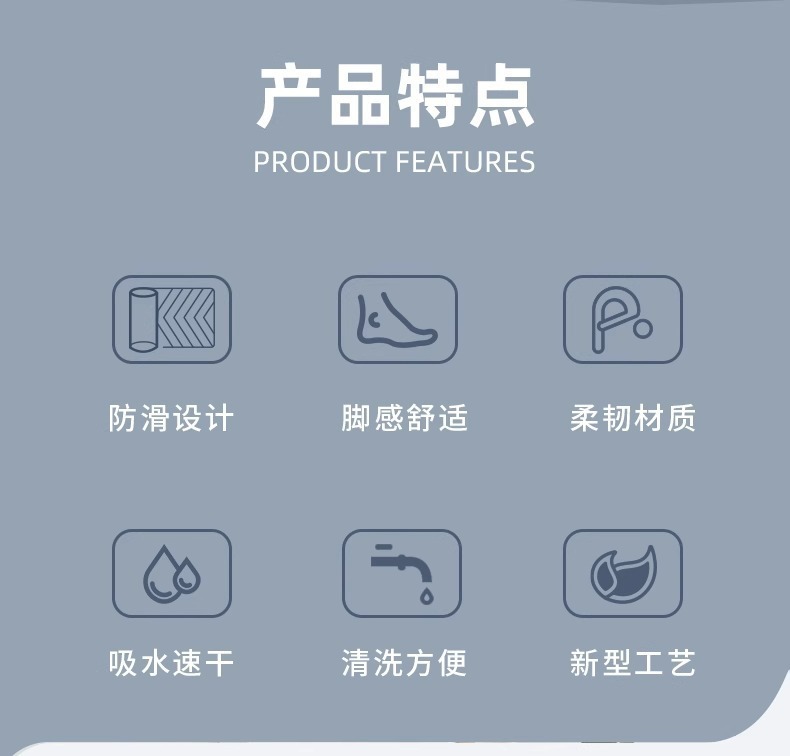 产品特点
PRODUCT FEATURES

防滑设计

脚感舒适

柔韧材质

吸水速干

清洗方便

新型工艺