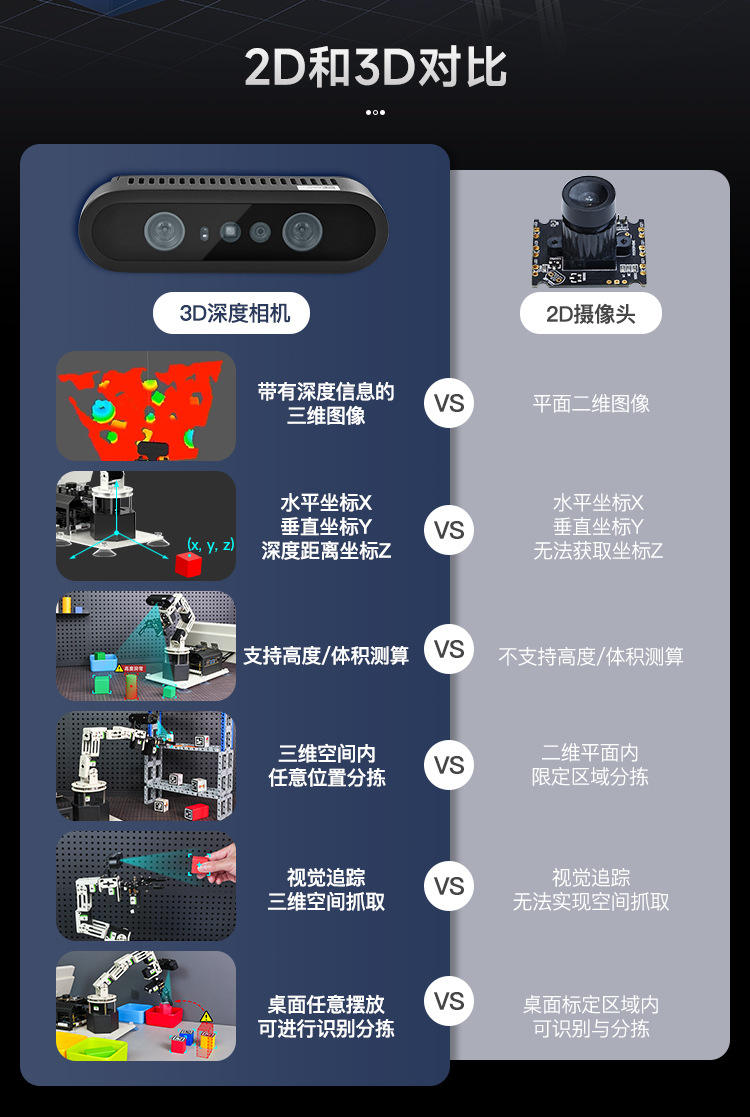 2D和3D对比

3D深度相机

2D摄像头

带有深度信息的三维图像

VS

平面二维图像

(x, y, z)

水平坐标X
垂直坐标Y
深度距离坐标Z

VS

水平坐标X
垂直坐标Y
无法获取坐标Z

支持高度/体积测算

VS

不支持高度/体积测算

三维空间内任意位置分拣

VS

二维平面内限定区域分拣

视觉追踪
三维空间抓取

VS

视觉追踪
无法实现空间抓取

桌面任意摆放
可进行识别分拣

VS

桌面标定区域内
可识别与分拣