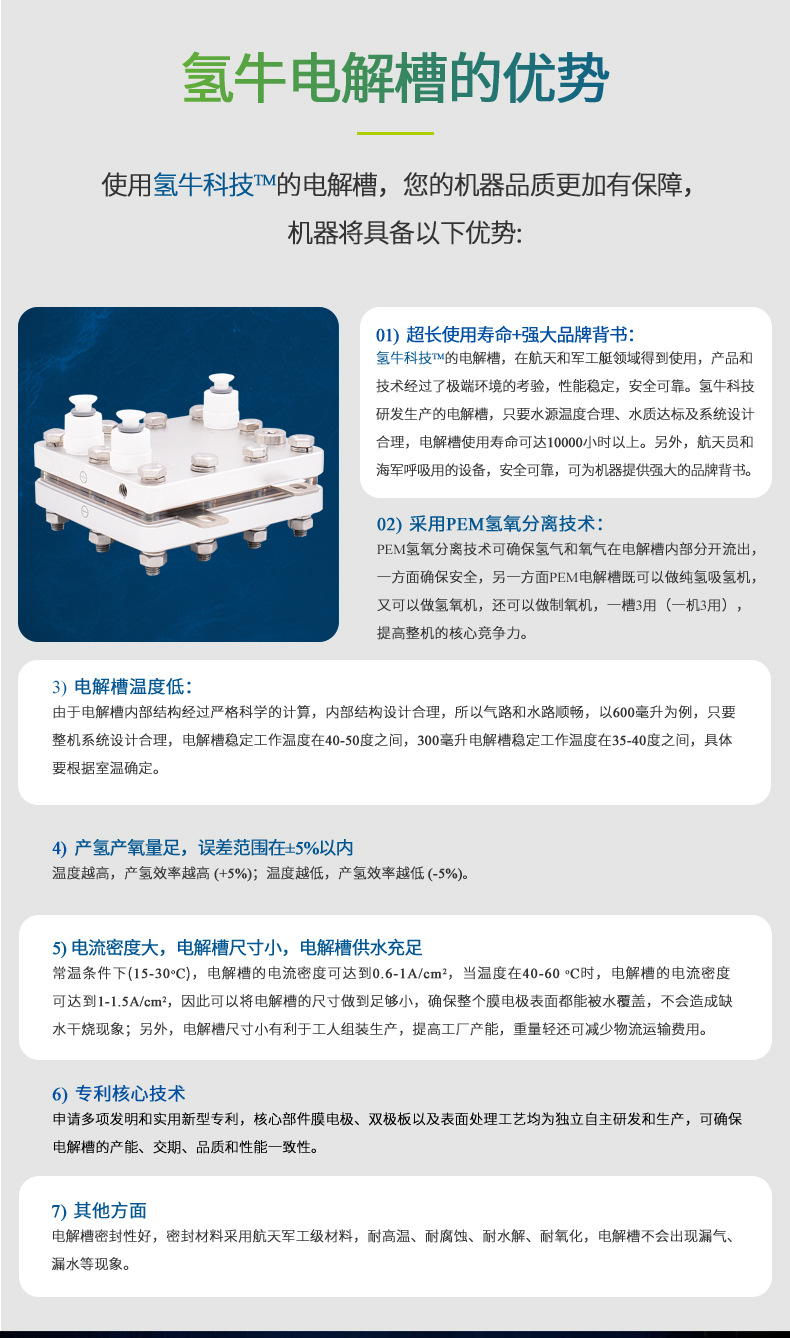 氢牛电解槽的优势

使用氢牛科技™的电解槽，您的机器品质更加有保障，机器将具备以下优势:

01) 超长使用寿命+强大品牌背书:
氢牛科技™的电解槽，在航天和军工艇领域得到使用，产品和技术经过了极端环境的考验，性能稳定，安全可靠。氢牛科技研发生产的电解槽，只要水源温度合理、水质达标及系统设计合理，电解槽使用寿命可达10000小时以上。另外，航天员和海军呼吸用的设备，安全可靠，可为机器提供强大的品牌背书。

02) 采用PEM氢氧分离技术:
PEM氢氧分离技术可确保氢气和氧气在电解槽内部分开流出，一方面确保安全，另一方面PEM电解槽既可以做纯氢吸氢机，又可以做氢氧机，还可以做制氧机，一槽3用（一机3用），提高整机的核心竞争力。

3) 电解槽温度低:
由于电解槽内部结构经过严格科学的计算，内部结构设计合理，所以气路和水路顺畅，以600毫升为例，只要整机系统设计合理，电解槽稳定工作温度在40-50度之间，300毫升电解槽稳定工作温度在35-40度之间，具体要根据室温确定。

4) 产氢产氧量足，误差范围在±5%以内
温度越高，产氢效率越高 (+5%)；温度越低，产氢效率越低 (-5%)。

5) 电流密度大，电解槽尺寸小，电解槽供水充足
常温条件下(15-30℃)，电解槽的电流密度可达到0.6-1A/cm²，当温度在40-60 ℃时，电解槽的电流密度可达到1-1.5A/cm²，因此可以将电解槽的尺寸做到足够小，确保整个膜电极表面都能被水覆盖，不会造成缺水干烧现象；另外，电解槽尺寸小有利于工人组装生产，提高工厂产能，重量轻还可减少物流运输费用。

6) 专利核心技术
申请多项发明和实用新型专利，核心部件膜电极、双极板以及表面处理工艺均为独立自主研发和生产，可确保电解槽的产能、交期、品质和性能一致性。

7) 其他方面
电解槽密封性好，密封材料采用航天军工级材料，耐高温、耐腐蚀、耐水解、耐氧化，电解槽不会出现漏气、漏水等现象。