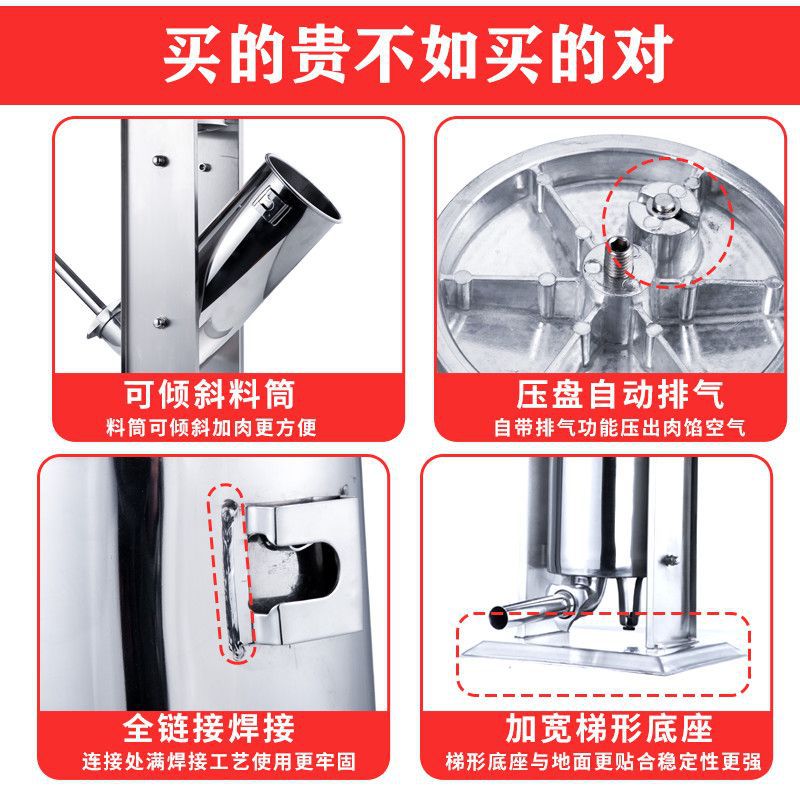 买的贵不如买的对

可倾斜料筒
料筒可倾斜加肉更方便

压盘自动排气
自带排气功能压出肉馅空气

全链接焊接
连接处满焊接工艺使用更牢固

加宽梯形底座
梯形底座与地面更贴合稳定性更强