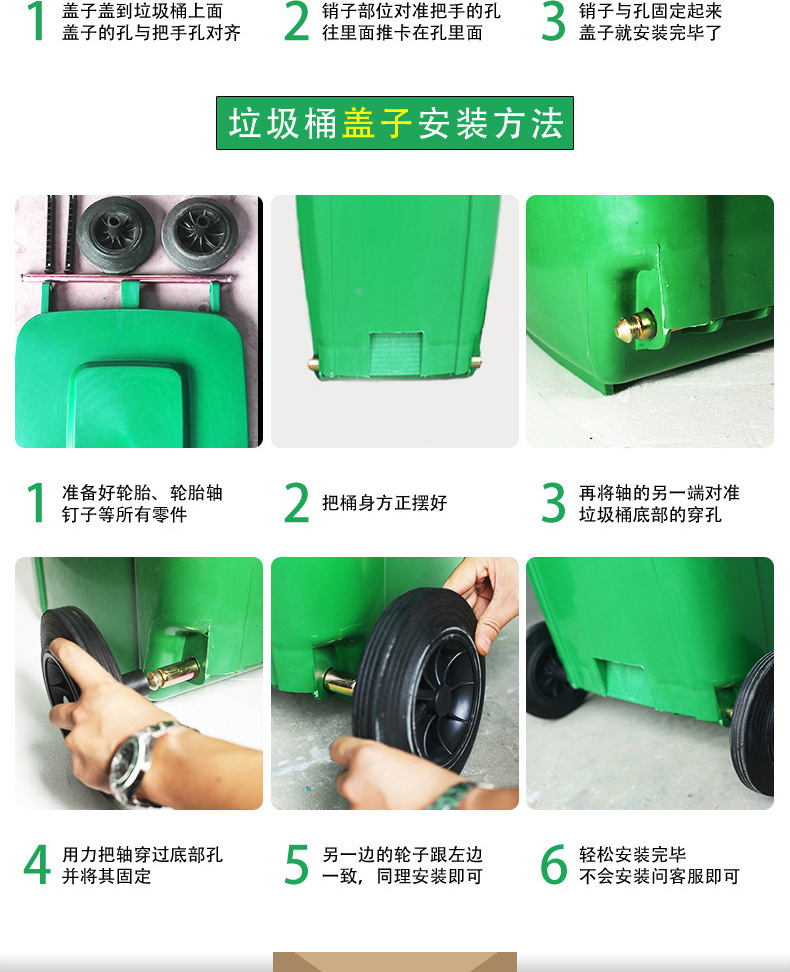 1 盖子盖到垃圾桶上面
盖子的孔与把手孔对齐

2 销子部位对准把手的孔
往里面推卡在孔里面

3 销子与孔固定起来
盖子就安装完毕了

垃圾桶盖子安装方法

1 准备好轮胎、轮胎轴
钉子等所有零件

2 把桶身方正摆好

3 再将轴的另一端对准
垃圾桶底部的穿孔

4 用力把轴穿过底部孔
并将其固定

5 另一边的轮子跟左边
一致，同理安装即可

6 轻松安装完毕
不会安装问客服即可