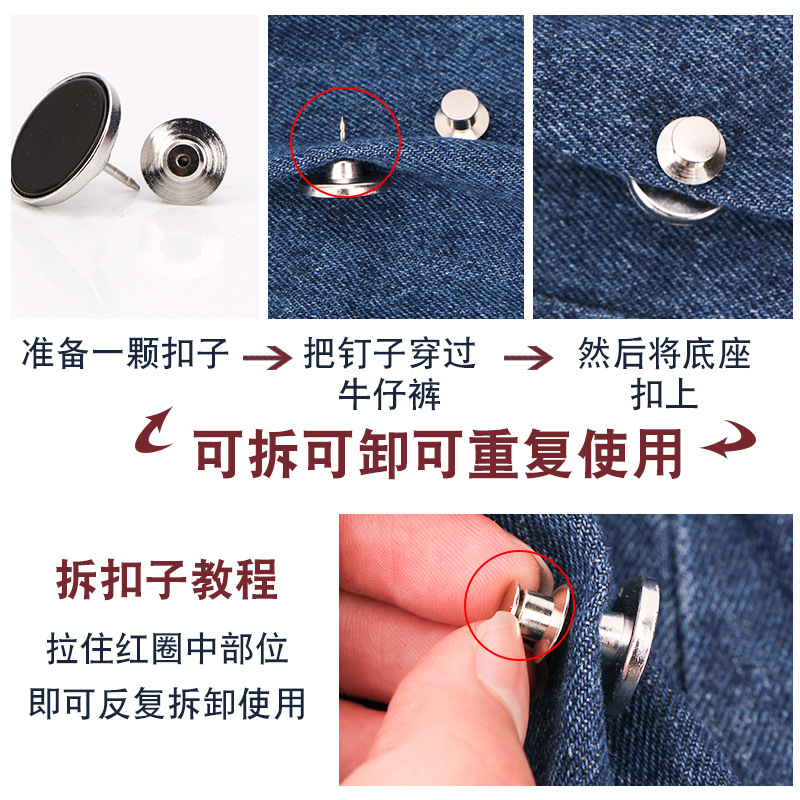 准备一颗扣子

把钉子穿过牛仔裤

然后将底座扣上

可拆可卸可重复使用

拆扣子教程

拉住红圈中部位
即可反复拆卸使用