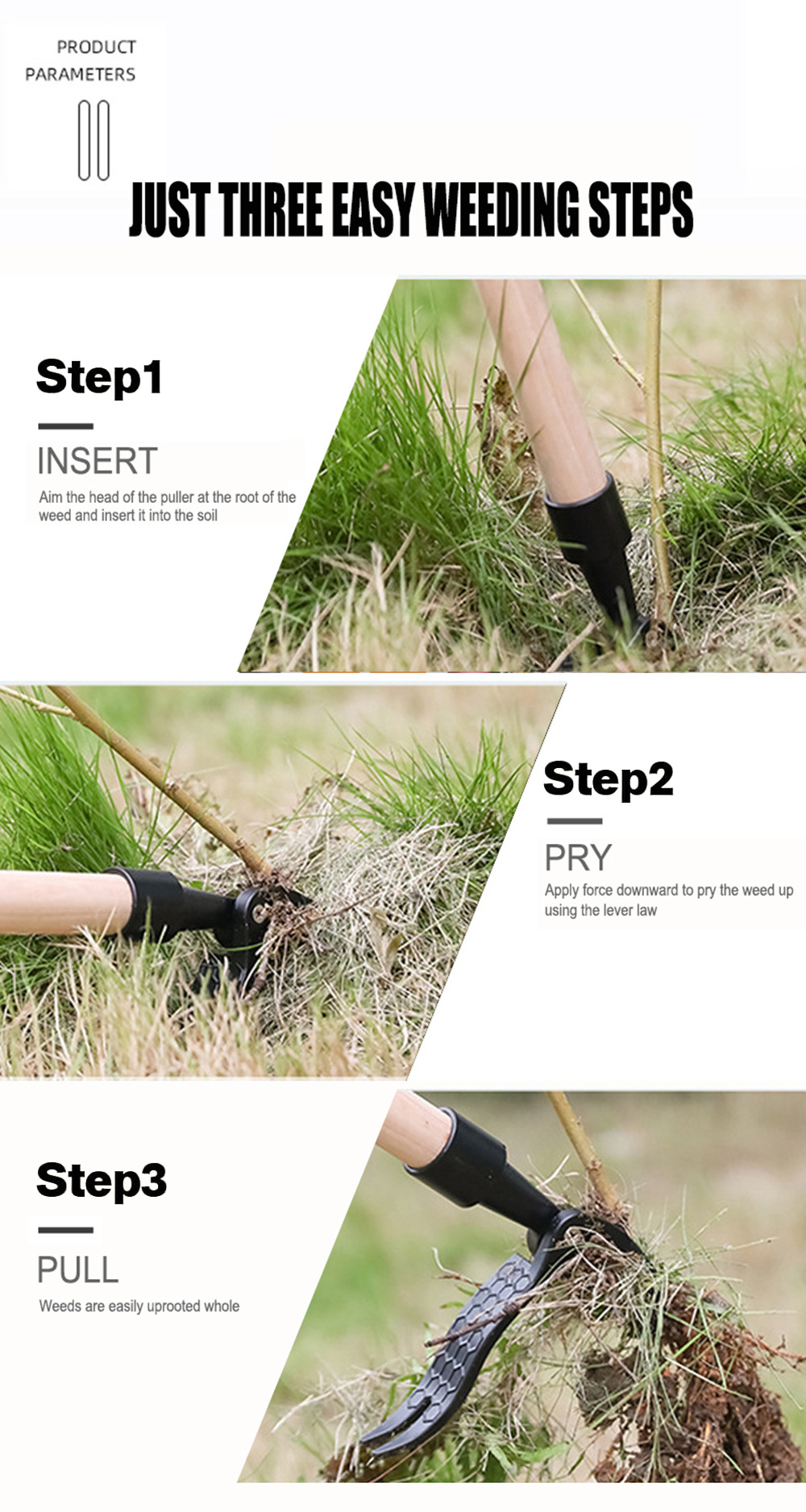 PRODUCT PARAMETERS

JUST THREE EASY WEEDING STEPS

Step1

INSERT

Aim the head of the puller at the root of the weed and insert it into the soil

Step2

PRY

Apply force downward to pry the weed up using the lever law

Step3

PULL

Weeds are easily uprooted whole