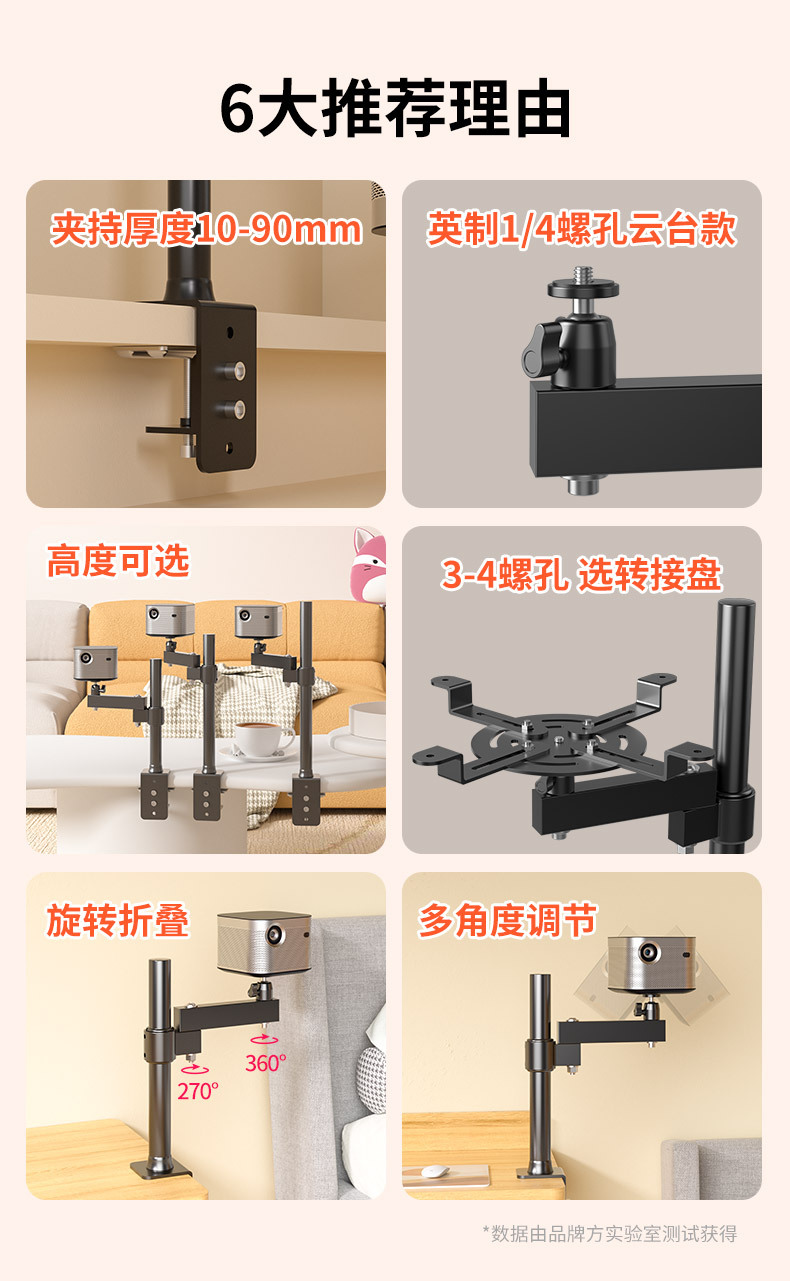 6大推荐理由

夹持厚度10-90mm

英制1/4螺孔云台款

高度可选

3-4螺孔 选转接盘

旋转折叠

270°

360°

多角度调节

*数据由品牌方实验室测试获得