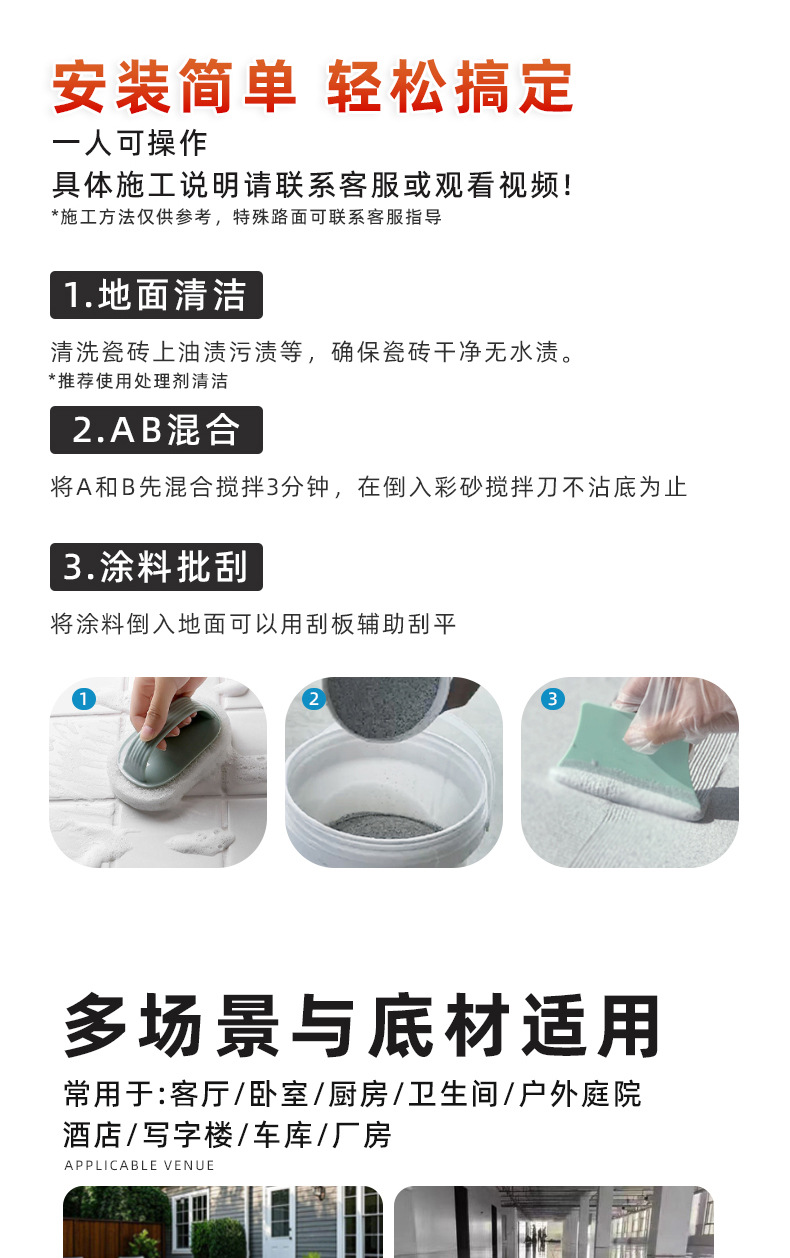 安装简单 轻松搞定
一人可操作
具体施工说明请联系客服或观看视频!
*施工方法仅供参考，特殊路面可联系客服指导

1.地面清洁
清洗瓷砖上油渍污渍等，确保瓷砖干净无水渍。
*推荐使用处理剂清洁

2.AB混合
将A和B先混合搅拌3分钟，在倒入彩砂搅拌刀不沾底为止

3.涂料批刮
将涂料倒入地面可以用刮板辅助刮平

1
2
3

多场景与底材适用
常用于:客厅/卧室/厨房/卫生间/户外庭院
酒店/写字楼/车库/厂房
APPLICABLE VENUE