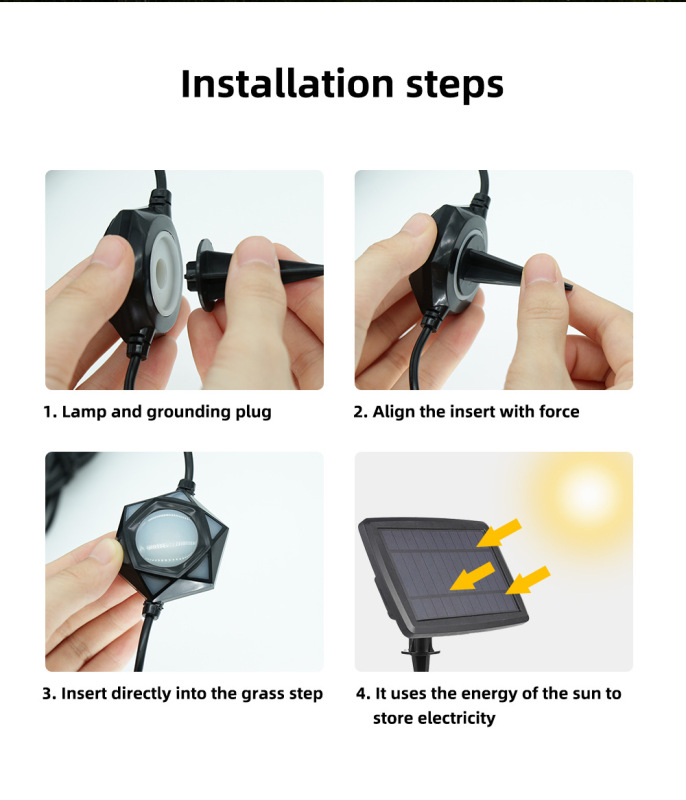 Installation steps

1. Lamp and grounding plug

2. Align the insert with force

3. Insert directly into the grass step

4. It uses the energy of the sun to store electricity