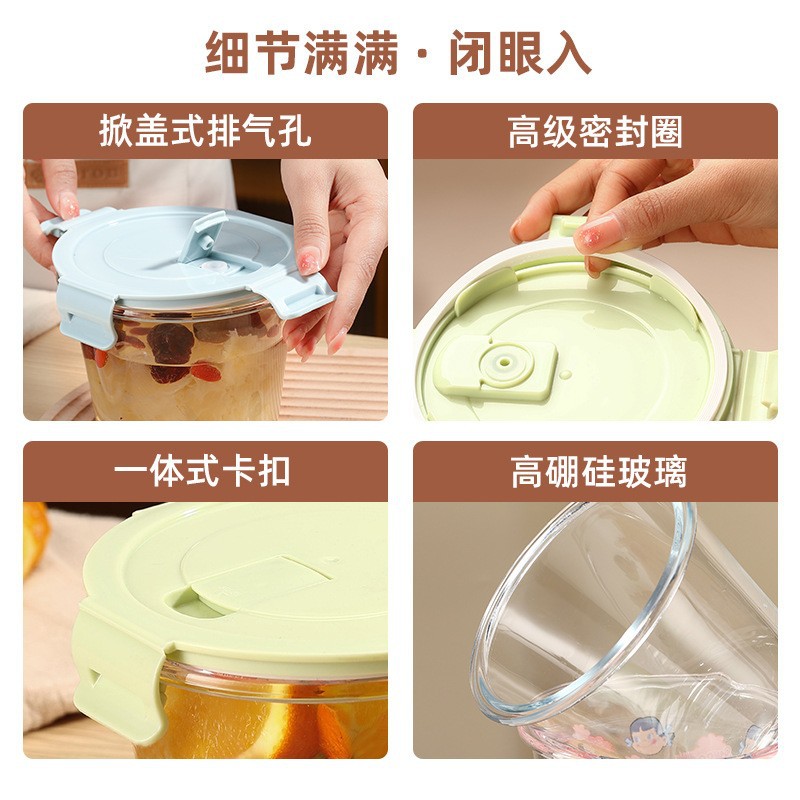 细节满满 · 闭眼入

掀盖式排气孔

高级密封圈

一体式卡扣

高硼硅玻璃