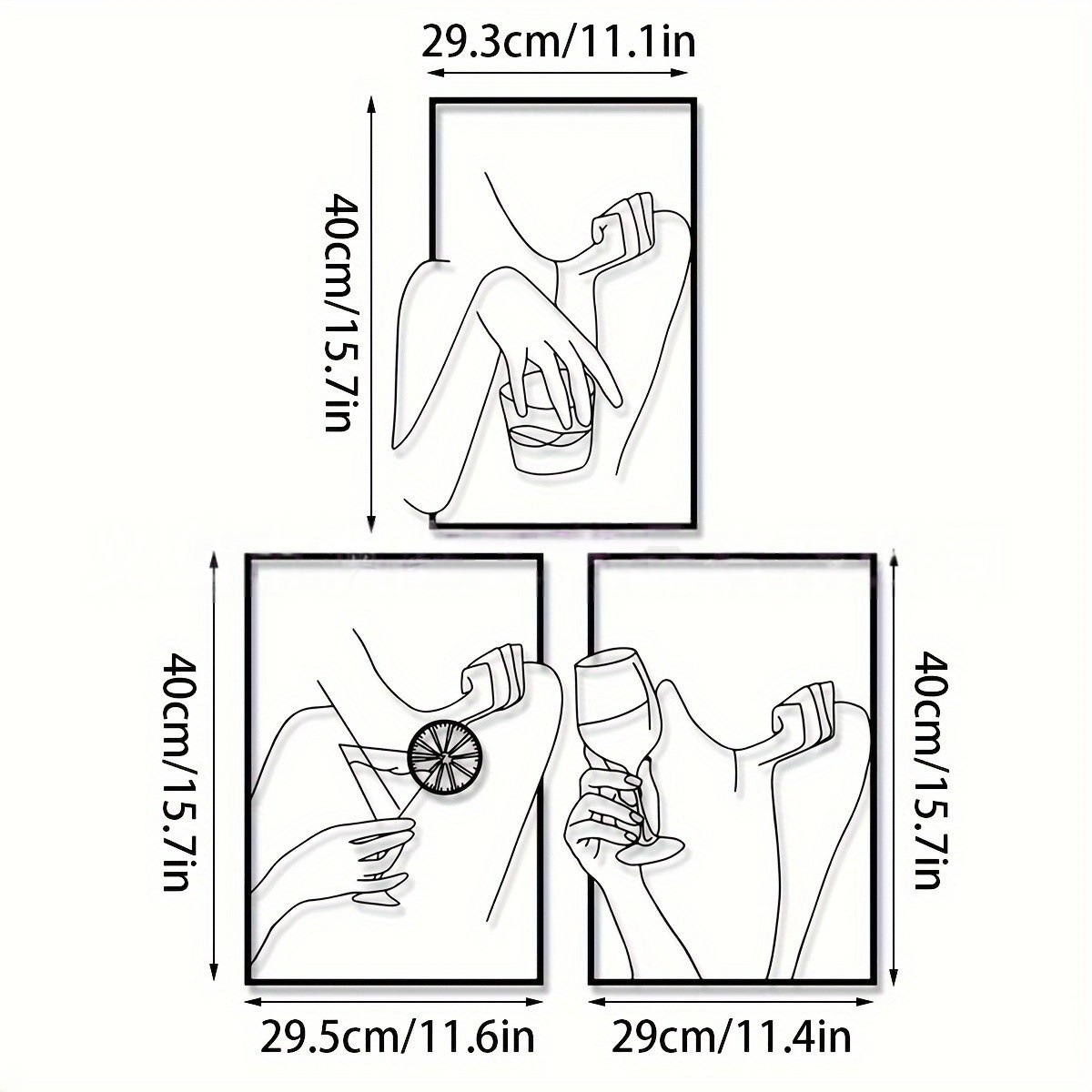 29.3cm/11.1in

40cm/15.7in

40cm/15.7in

40cm/15.7in

29.5cm/11.6in

29cm/11.4in