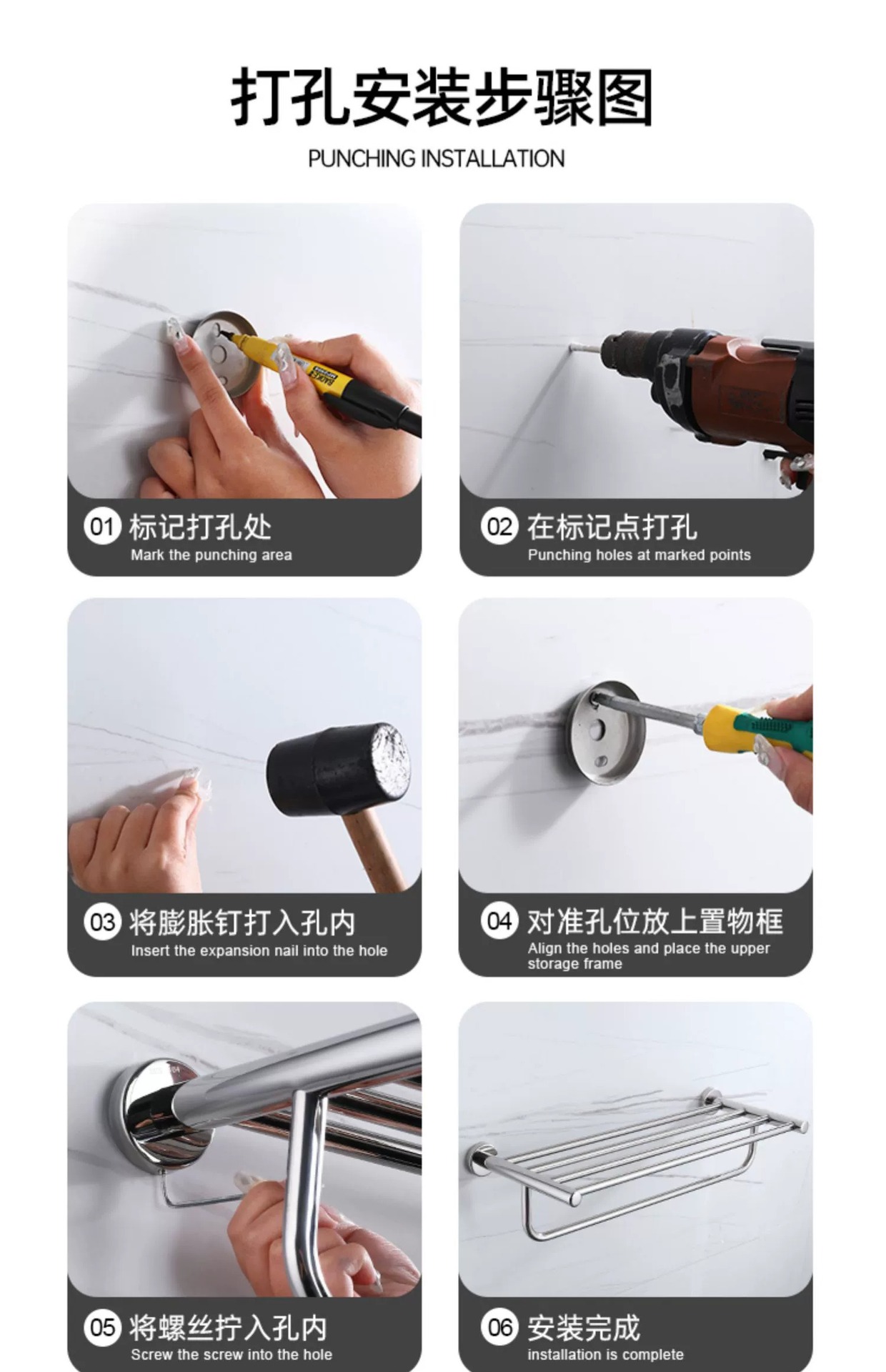 打孔安装步骤图
PUNCHING INSTALLATION

01 标记打孔处
Mark the punching area

02 在标记点打孔
Punching holes at marked points

03 将膨胀钉打入孔内
Insert the expansion nail into the hole

04 对准孔位放上置物框
Align the holes and place the upper storage frame

05 将螺丝拧入孔内
Screw the screw into the hole

06 安装完成
installation is complete