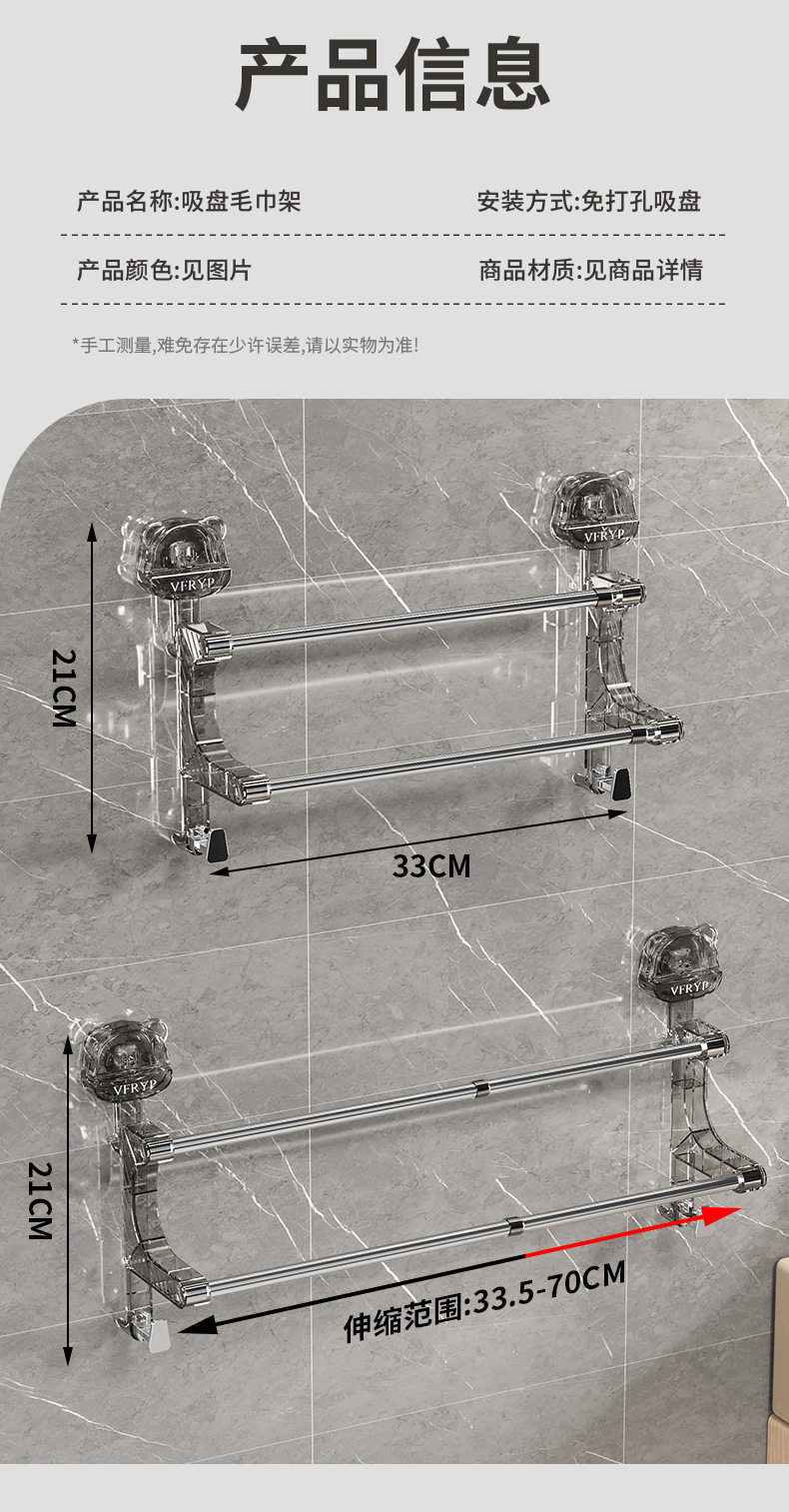 产品信息

产品名称:吸盘毛巾架

安装方式:免打孔吸盘

产品颜色:见图片

商品材质:见商品详情

*手工测量,难免存在少许误差,请以实物为准!

VFRYP

VFRYP

21CM

33CM

VFRYP

VFRYP

21CM

伸缩范围:33.5-70CM