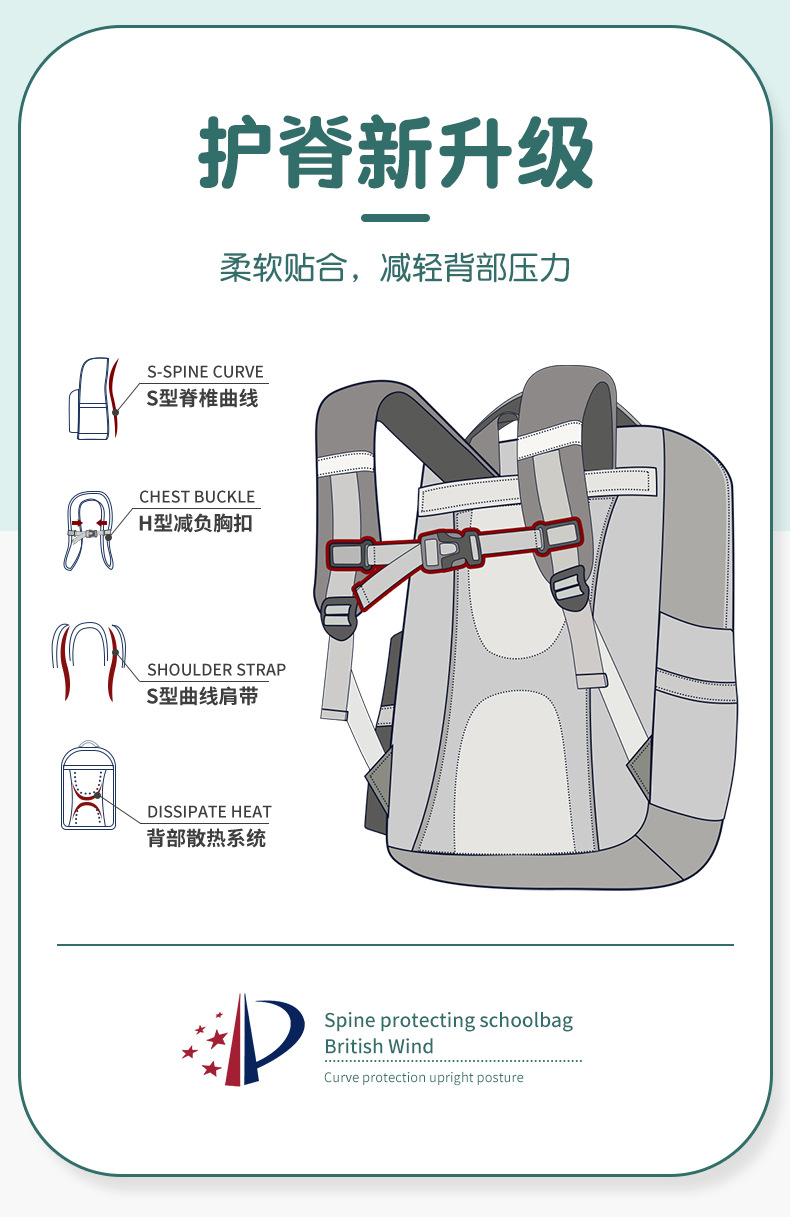 护脊新升级

柔软贴合，减轻背部压力

S-SPINE CURVE
S型脊椎曲线

CHEST BUCKLE
H型减负胸扣

SHOULDER STRAP
S型曲线肩带

DISSIPATE HEAT
背部散热系统

Spine protecting schoolbag
British Wind
Curve protection upright posture