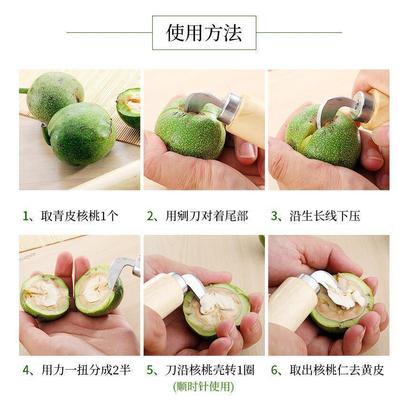 使用方法

1、取青皮核桃1个

2、用剜刀对着尾部

3、沿生长线下压

4、用力一扭分成2半

5、刀沿核桃壳转1圈
(顺时针使用)

6、取出核桃仁去黄皮